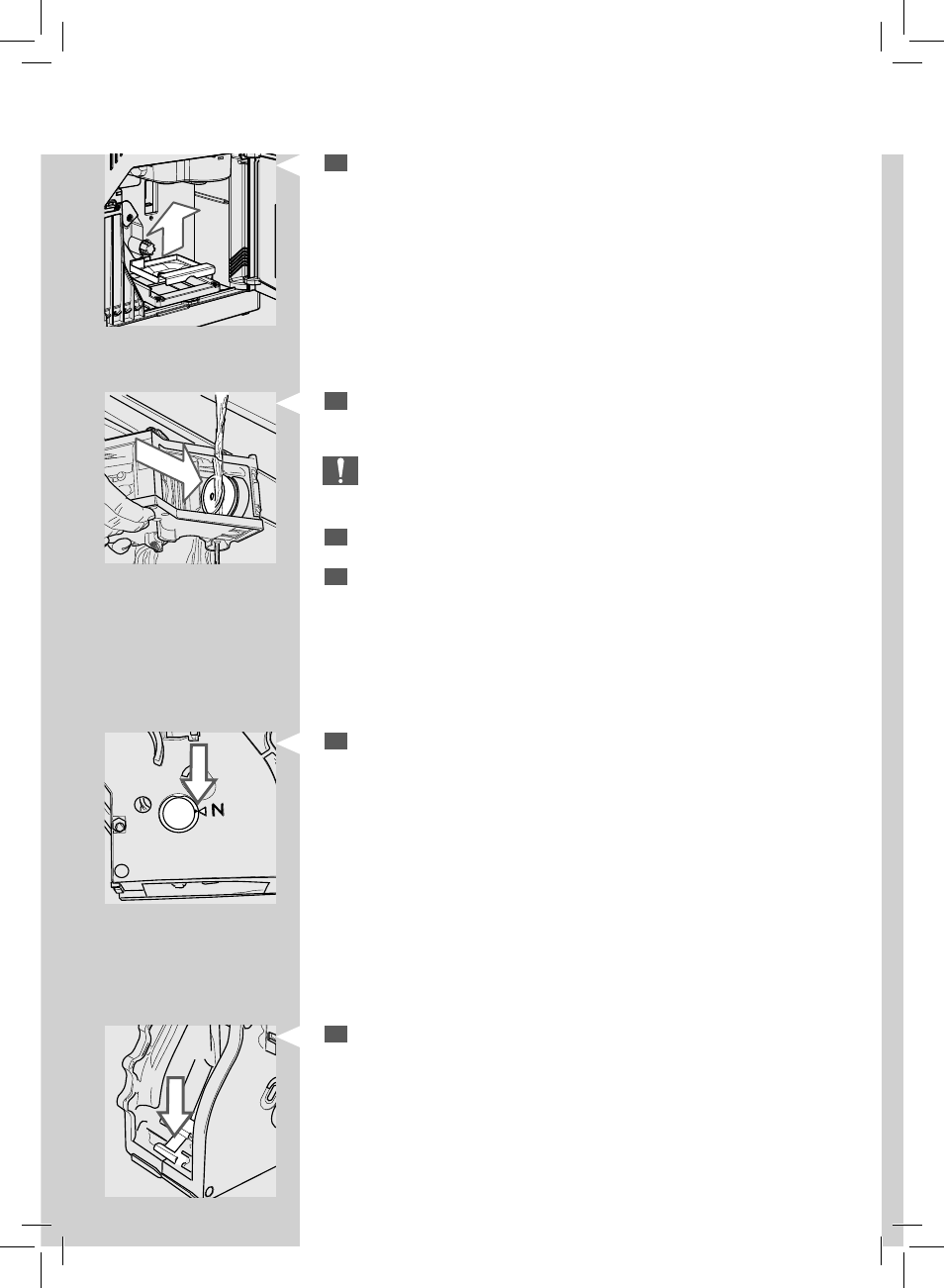 N