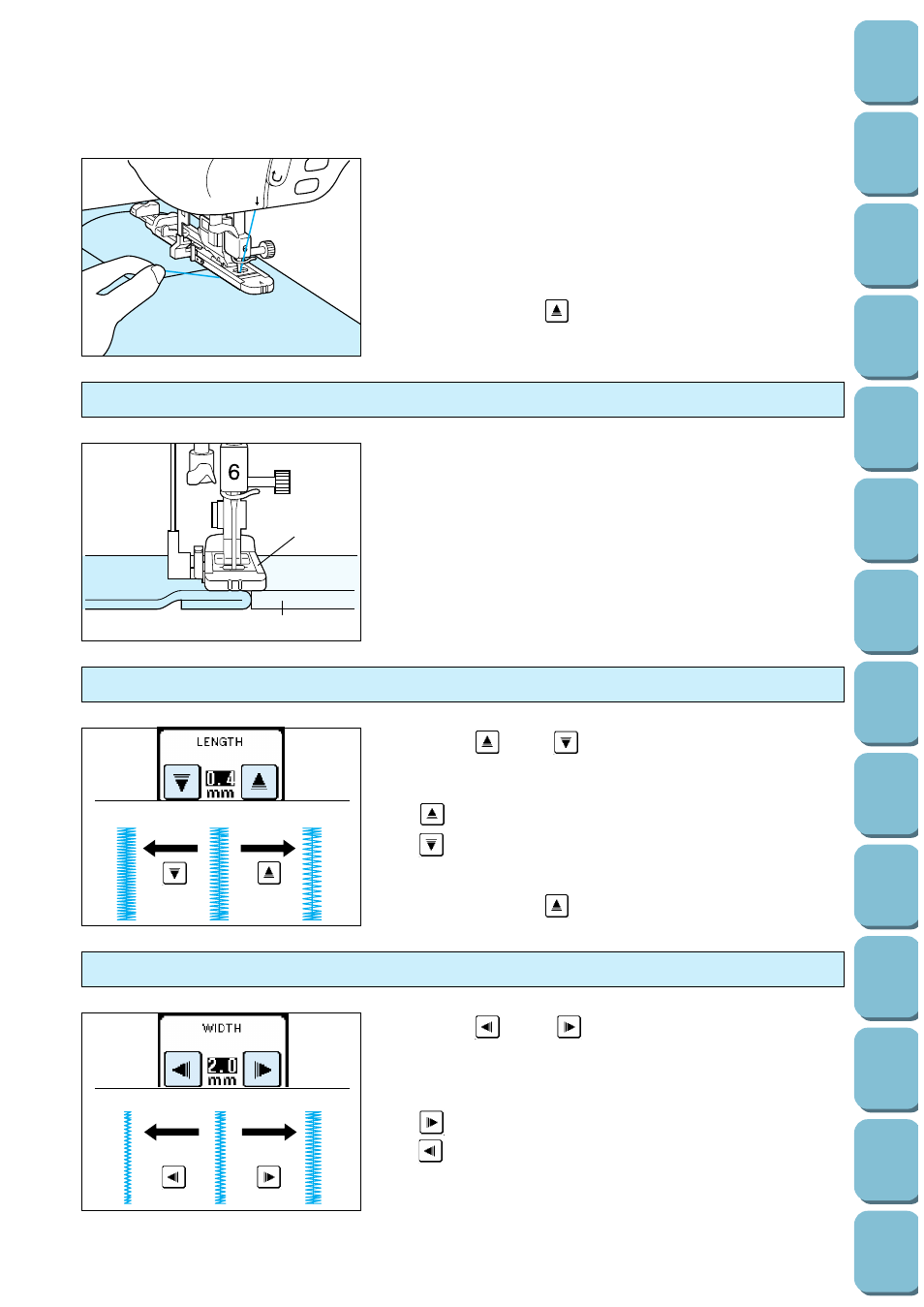 6

LENGTH

0.4 mm

WIDTH

2.0 mm