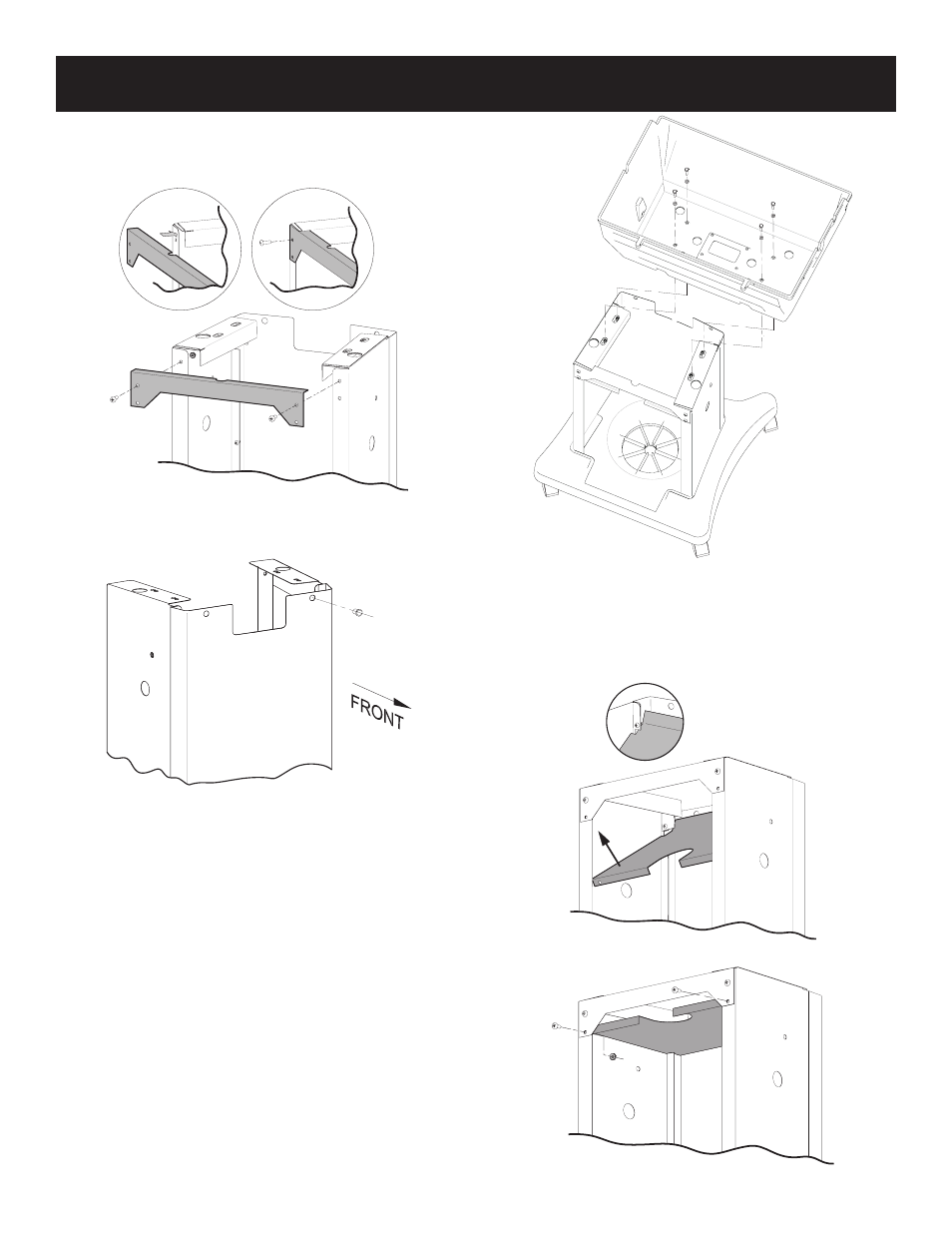 FRONT