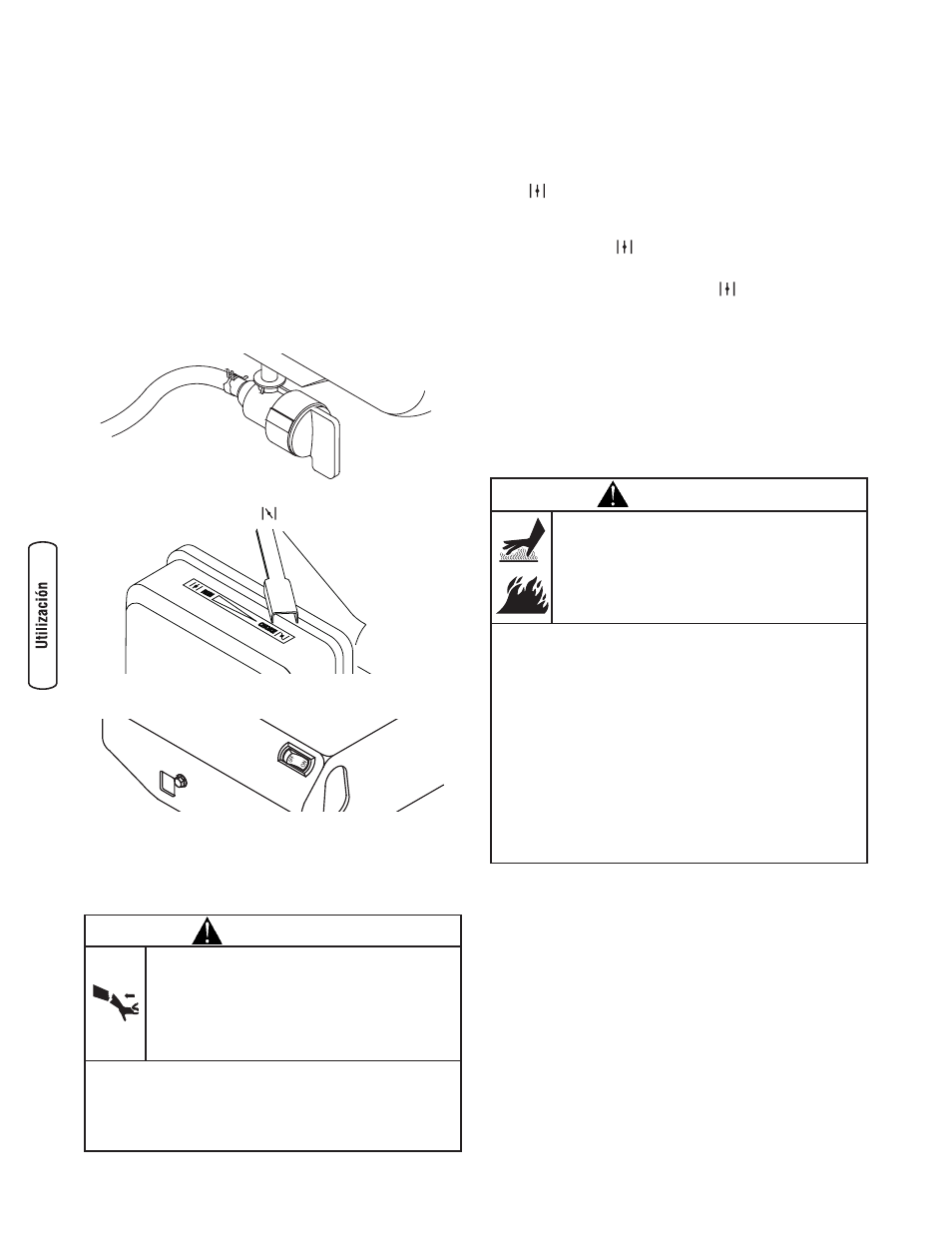 Utilización