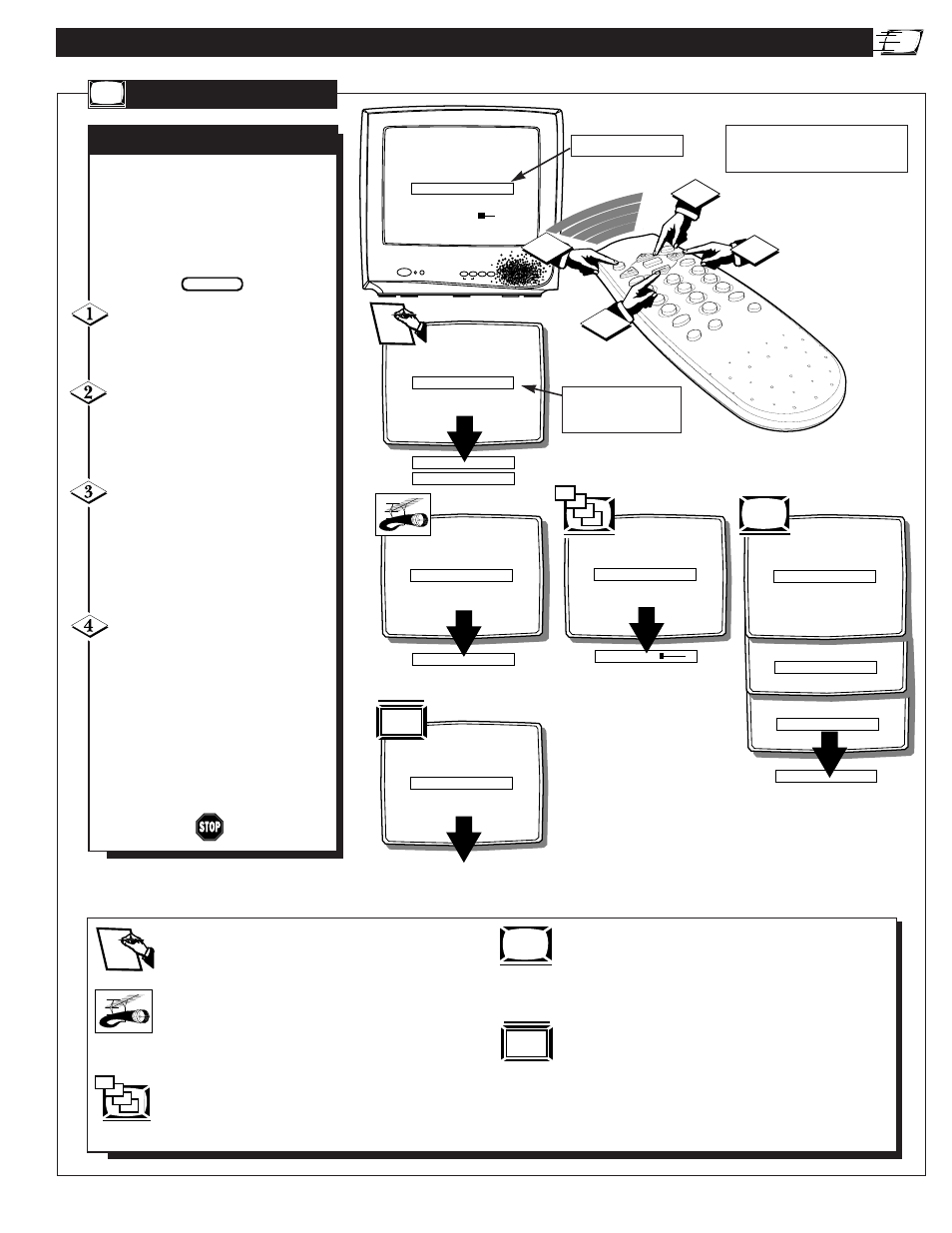 1

2

3

4

STOP