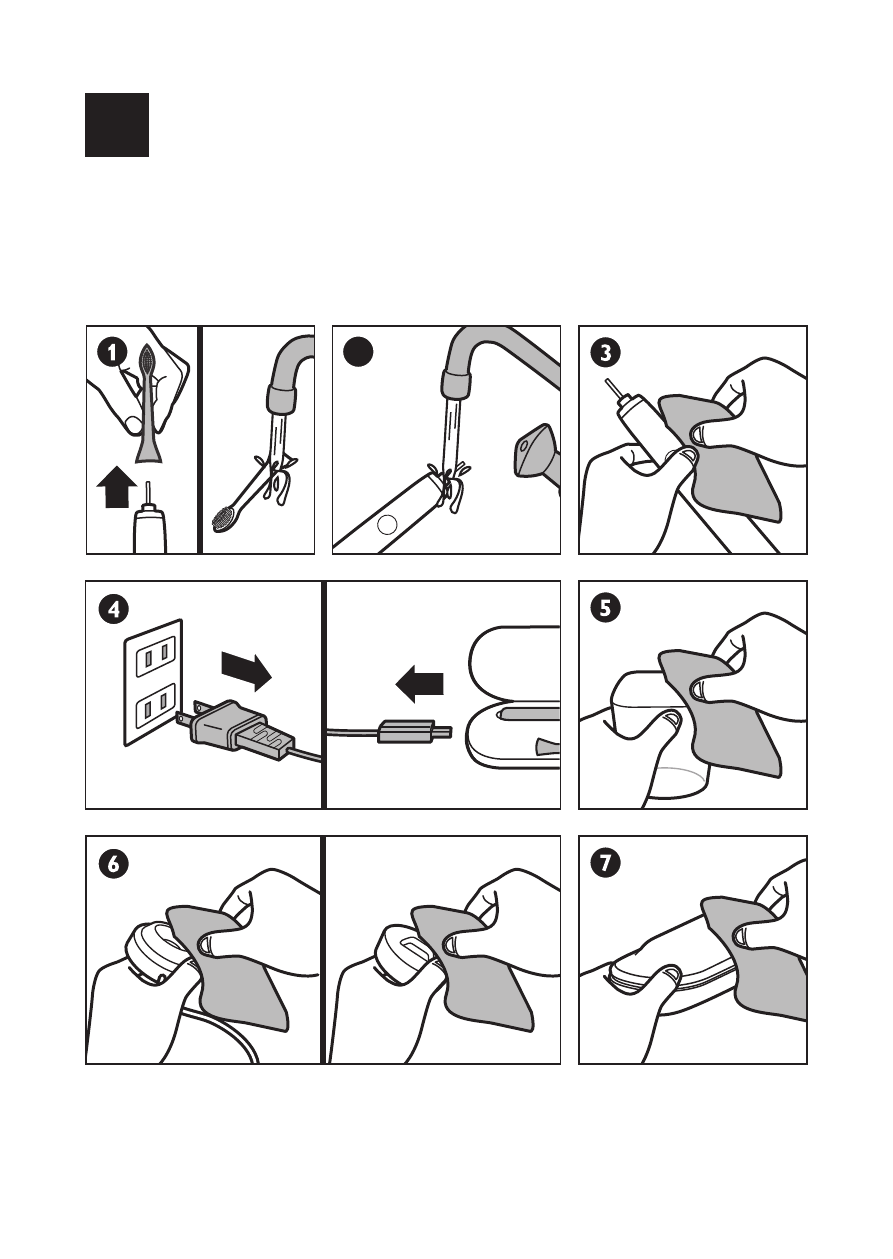 1

3

4

5

6

7