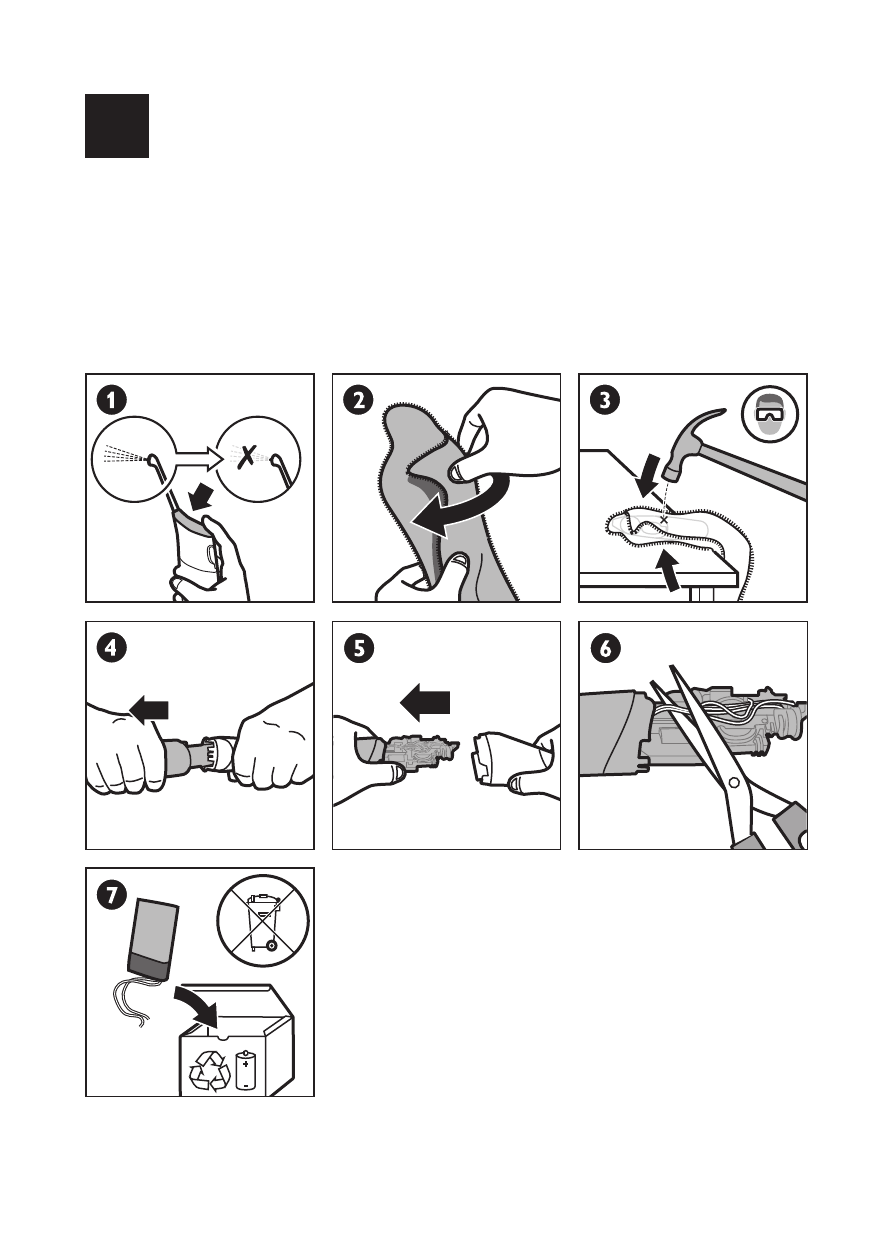 1

2

3

4

5

6

7