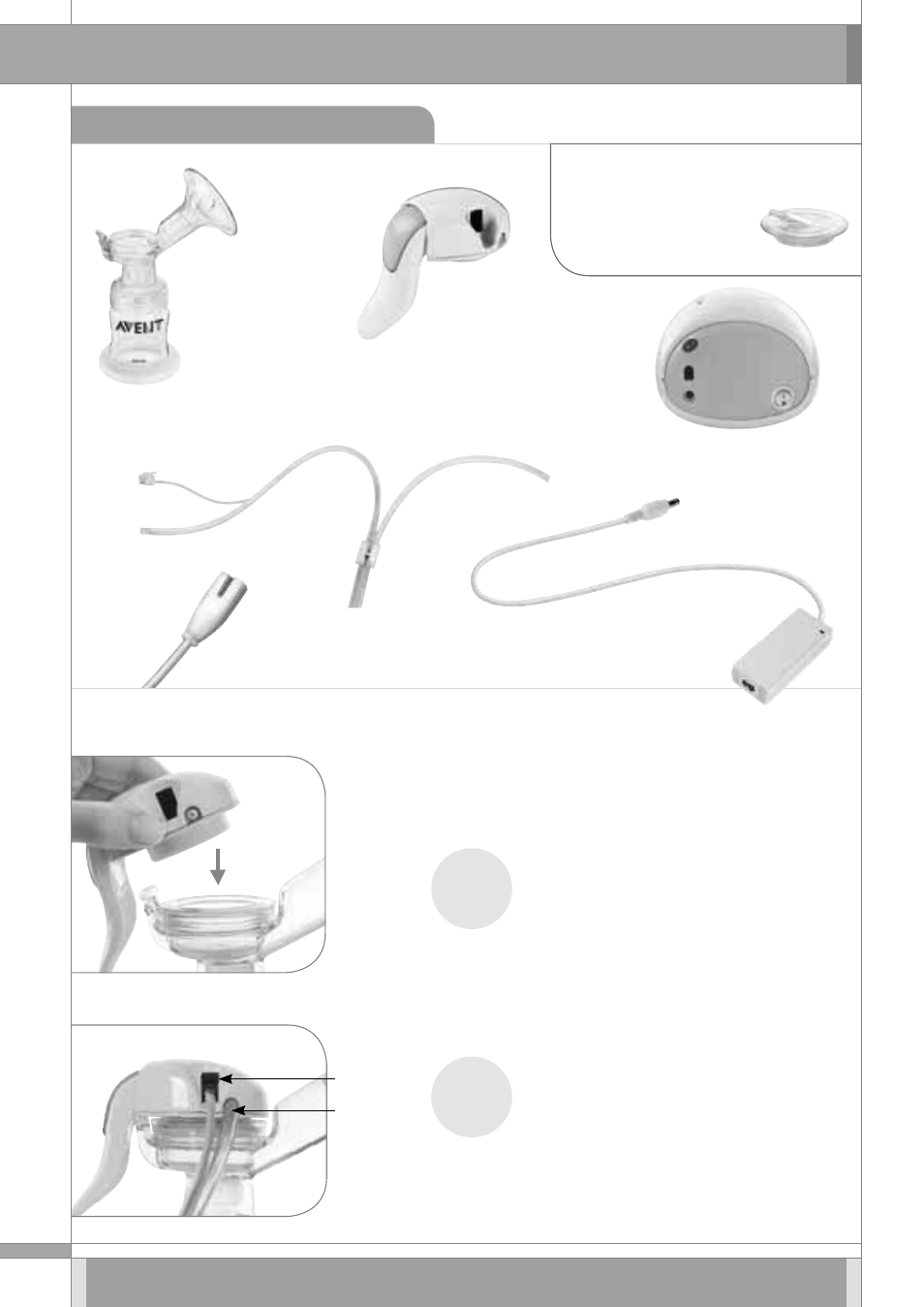 AVENT