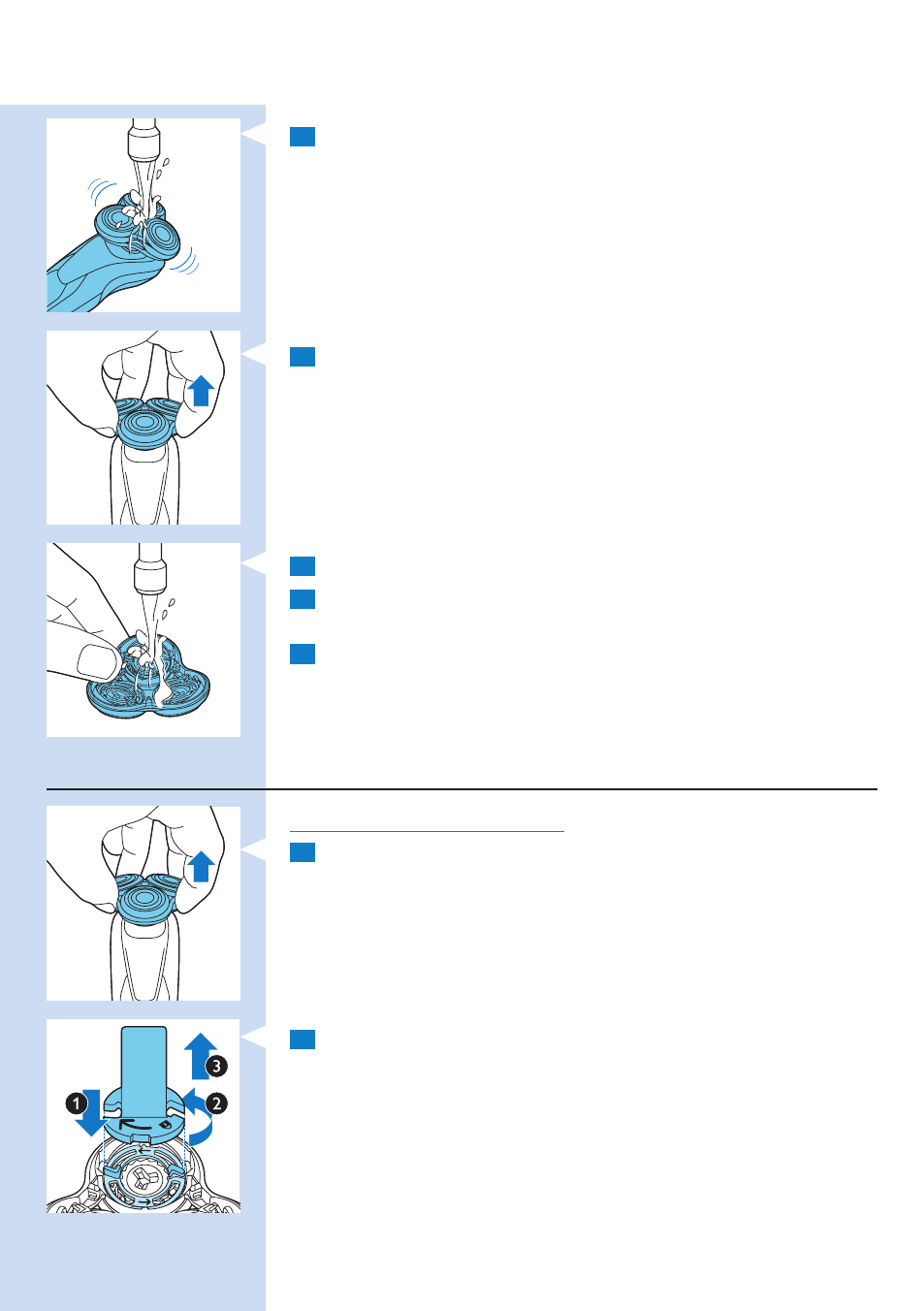 1

2

3