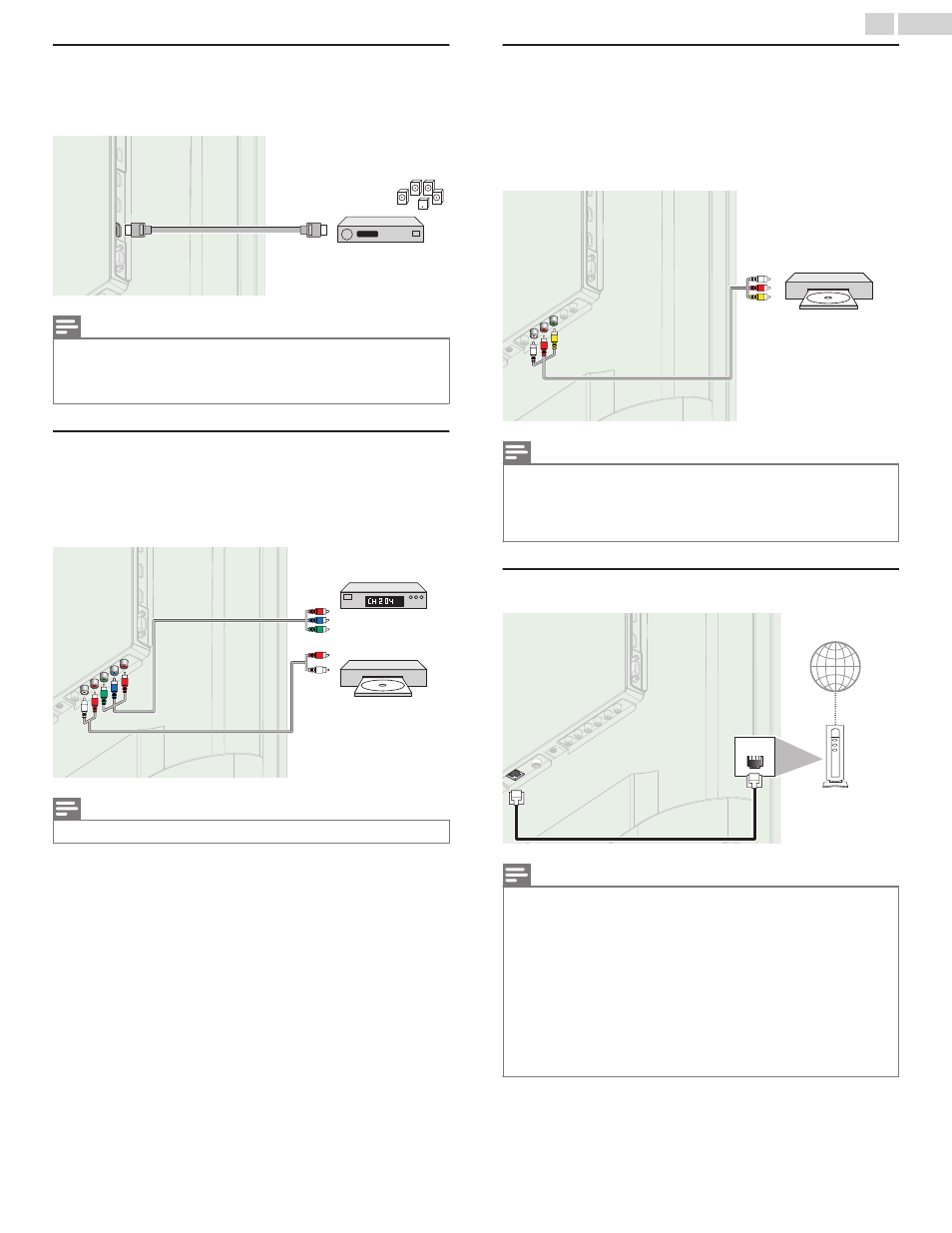 CH 2 04