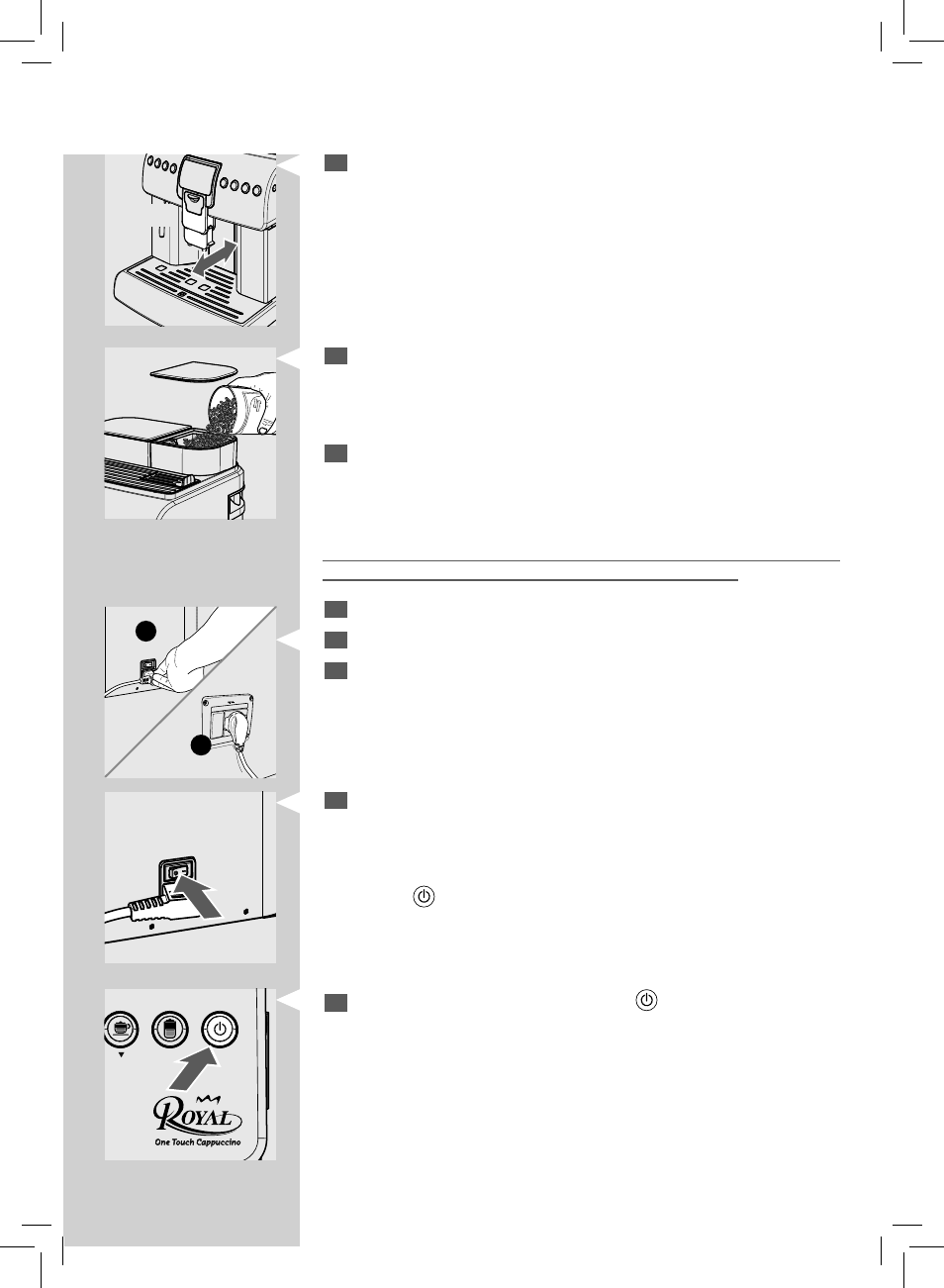 ROYAL

One Touch Cappuccino