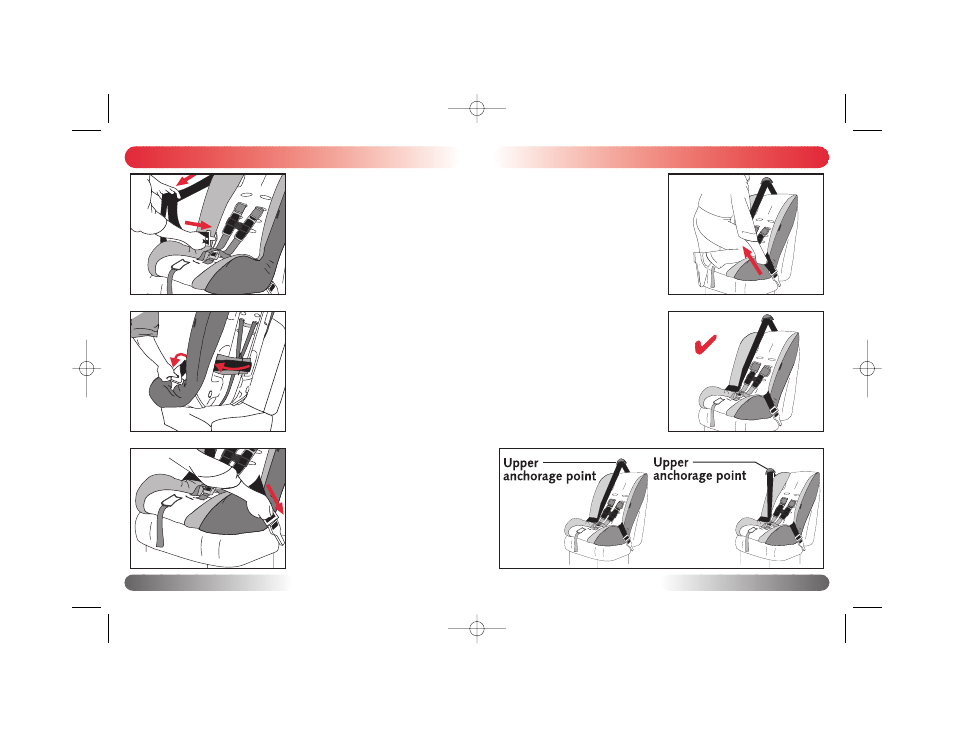 Upper anchorage point

Upper anchorage point