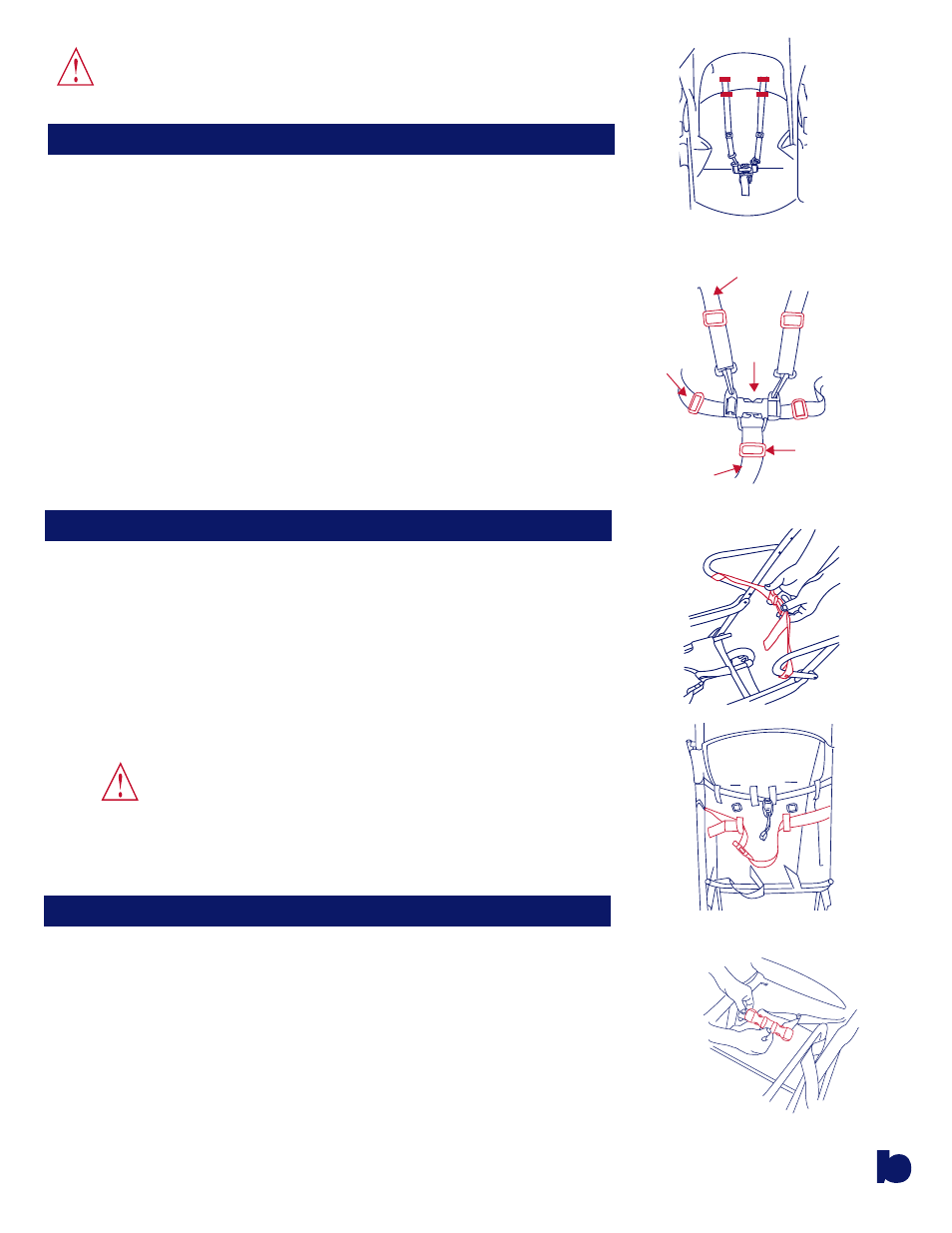 10