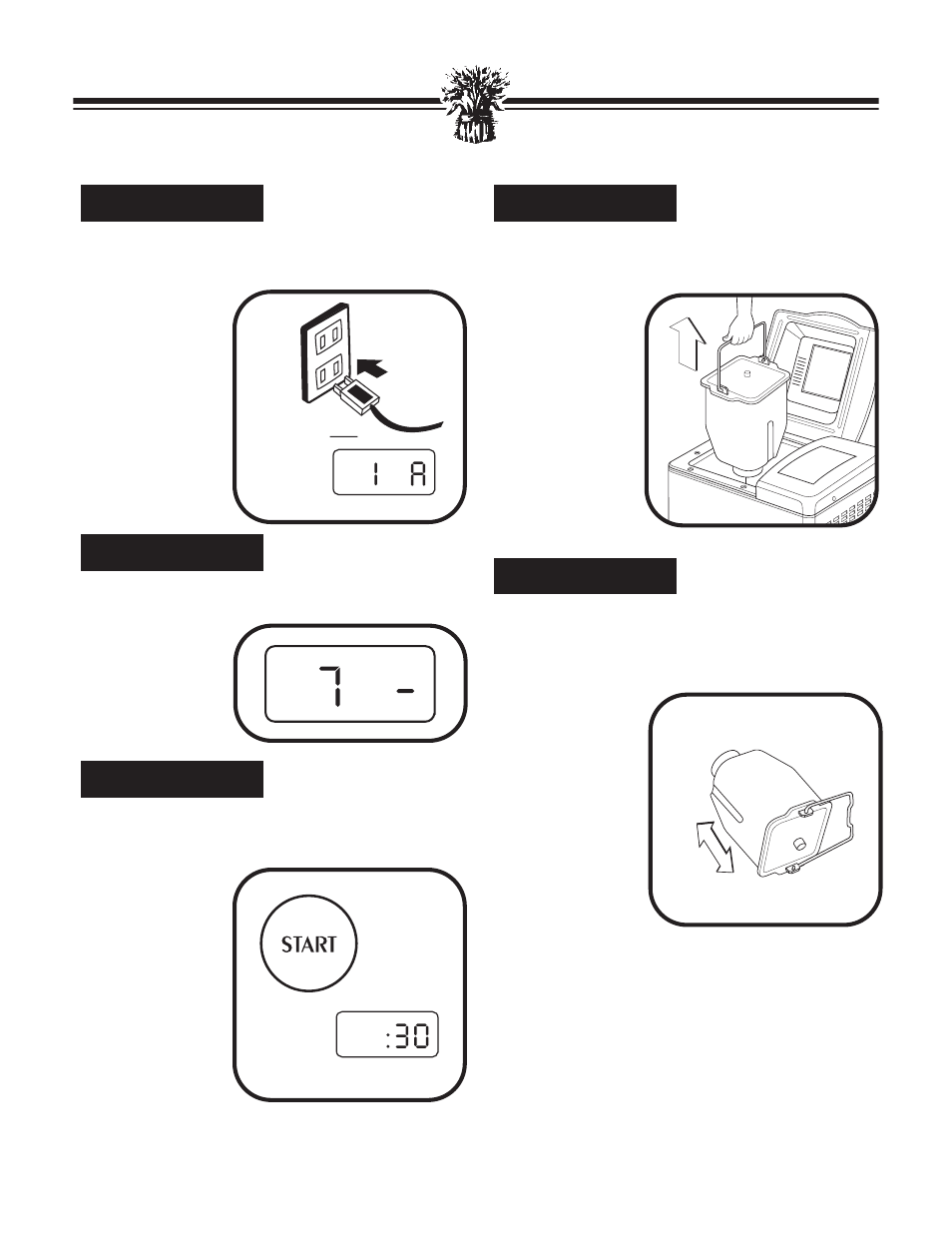 1 A

7 -

START

:30