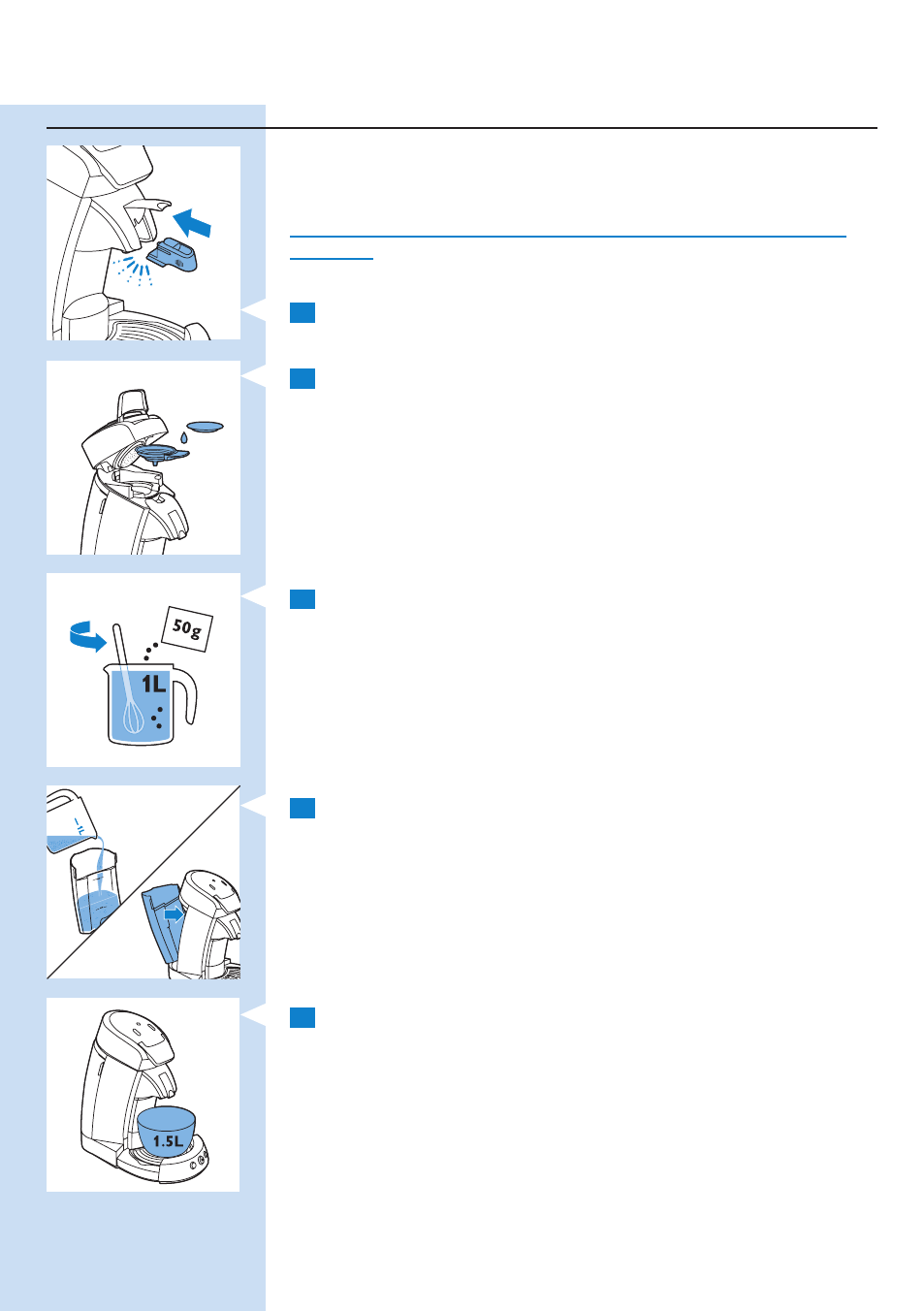 50g

1L

1L

1.5L