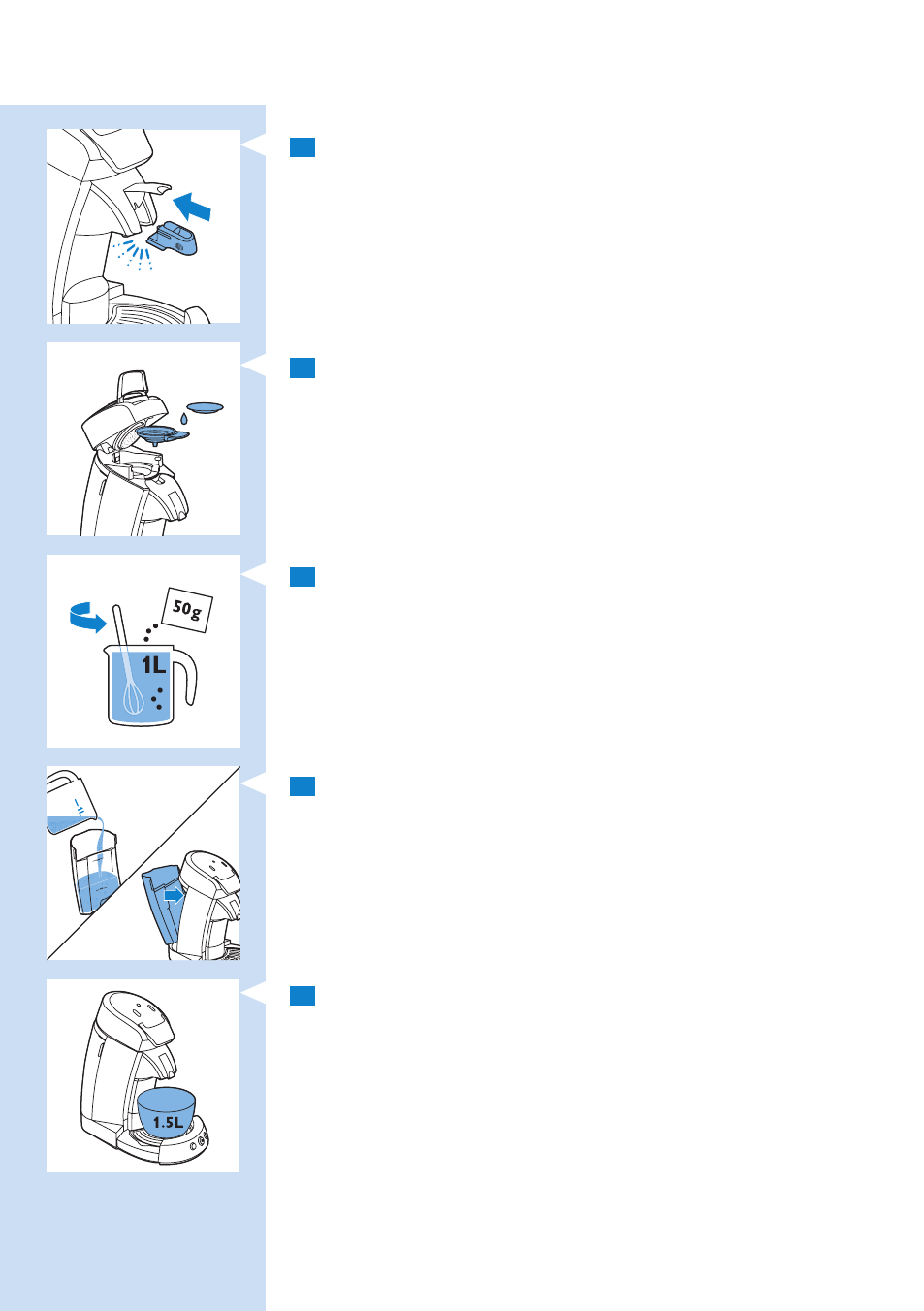 50g

1L

1.5L