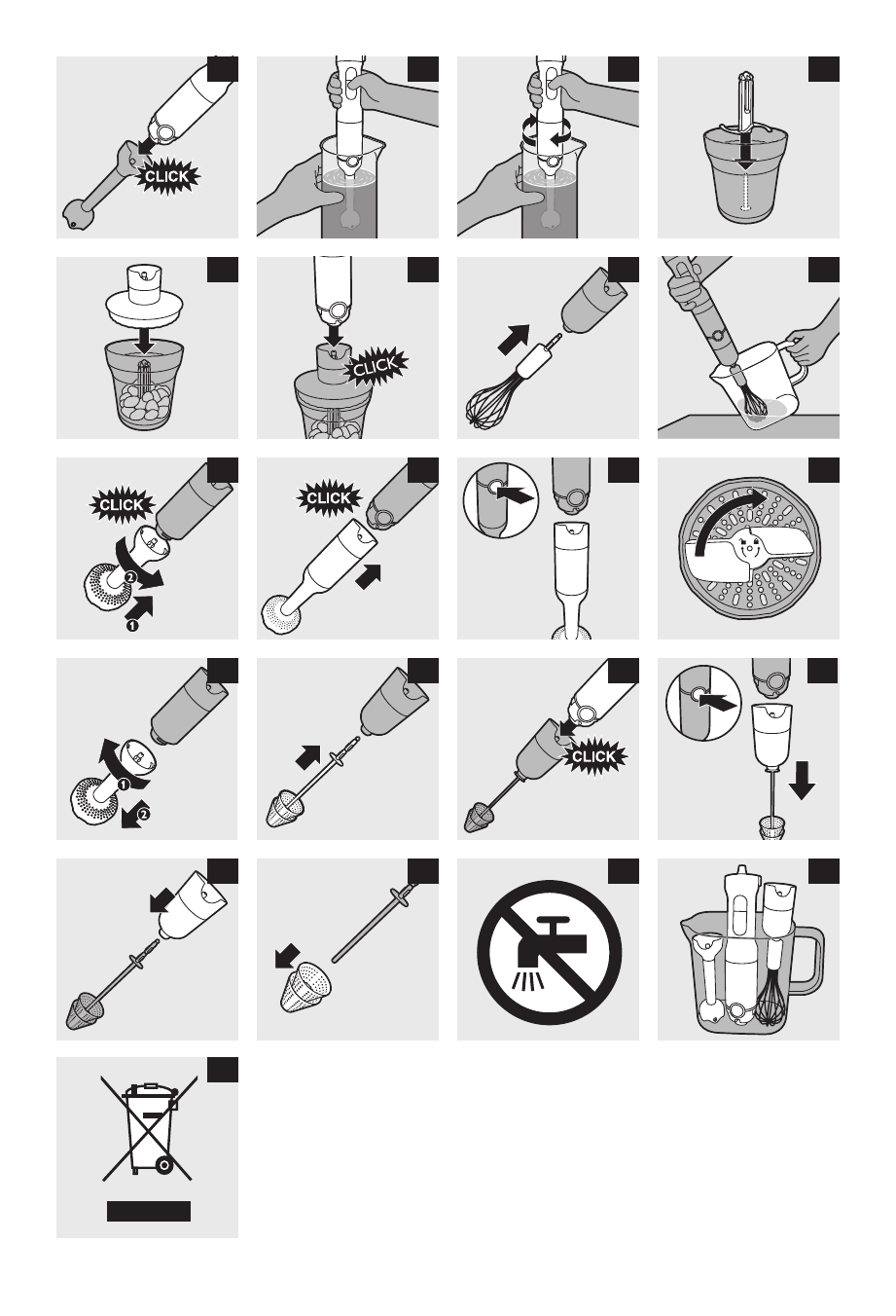 CLICK

CLICK

CLICK

2

1

CLICK

1

2

CLICK