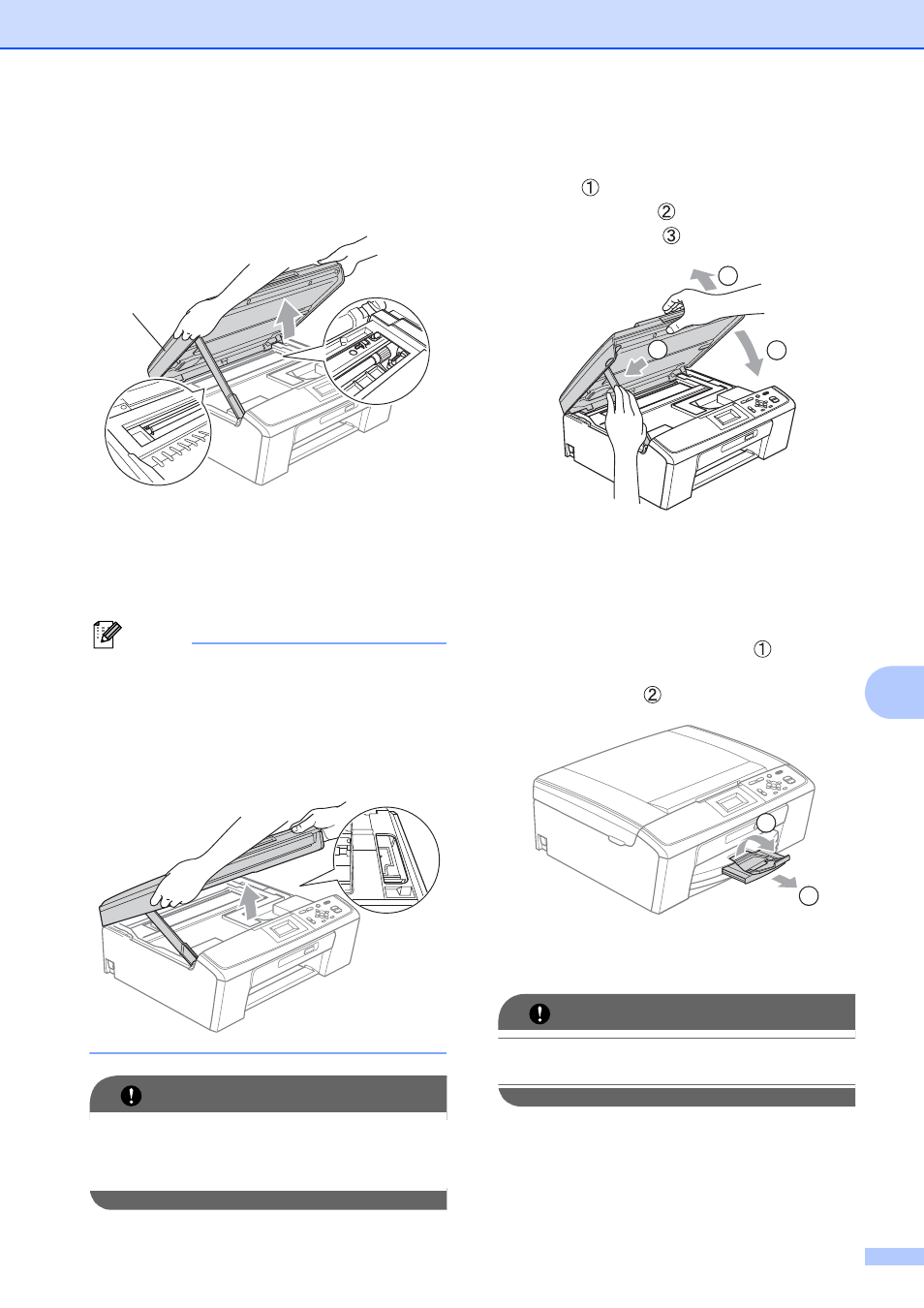 ①
②
③

①

②