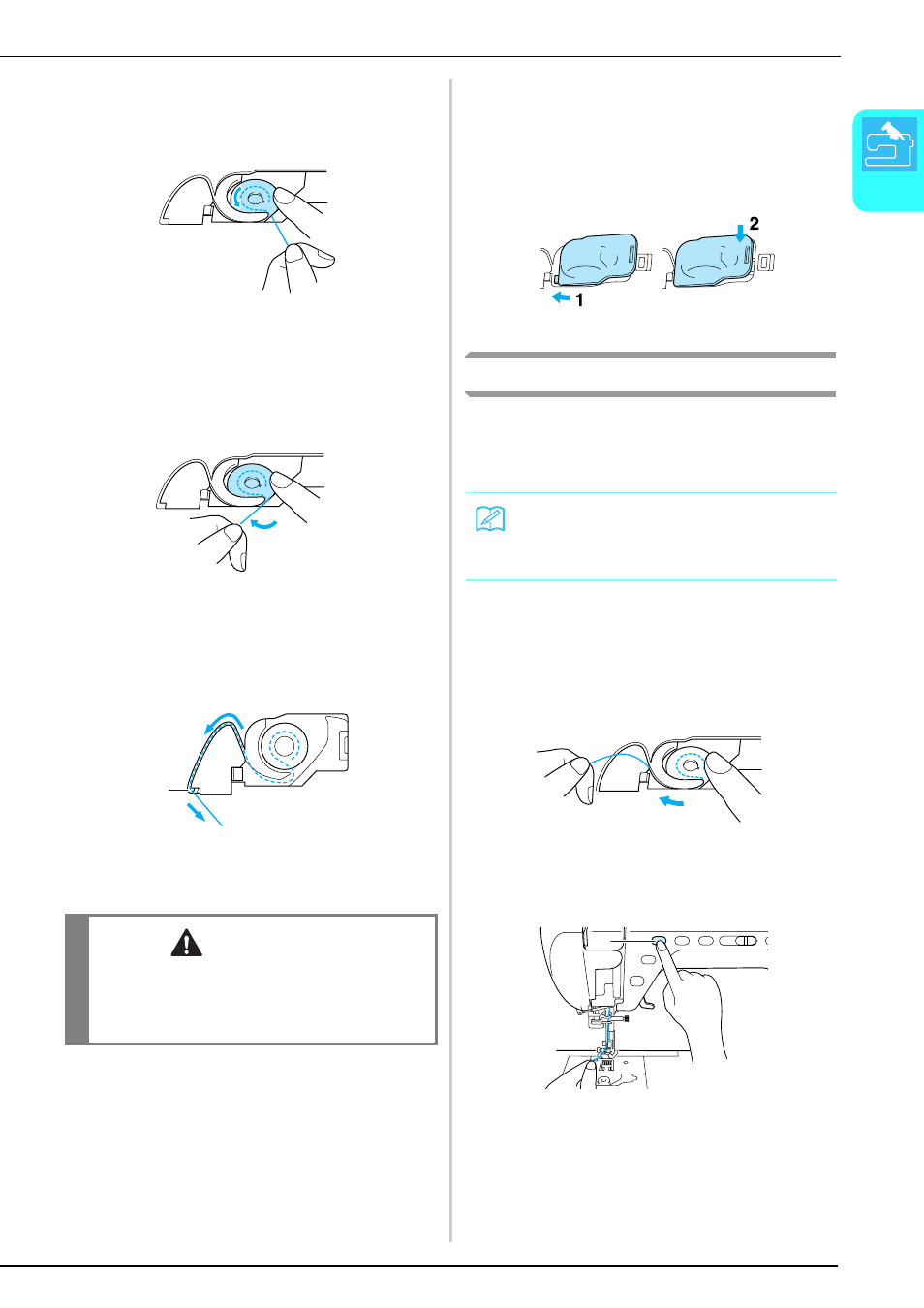 2

1