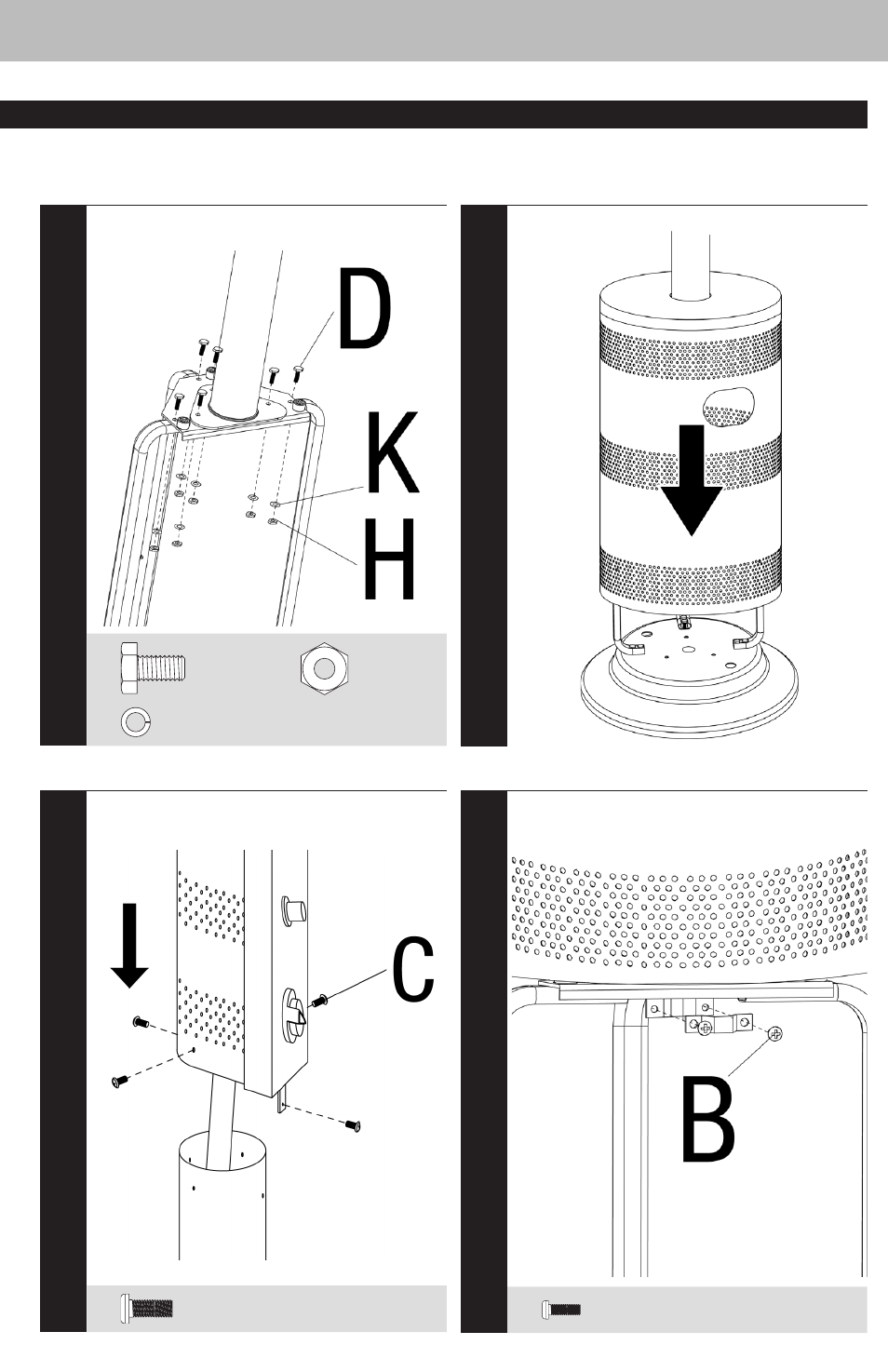 D

K

H

C

B