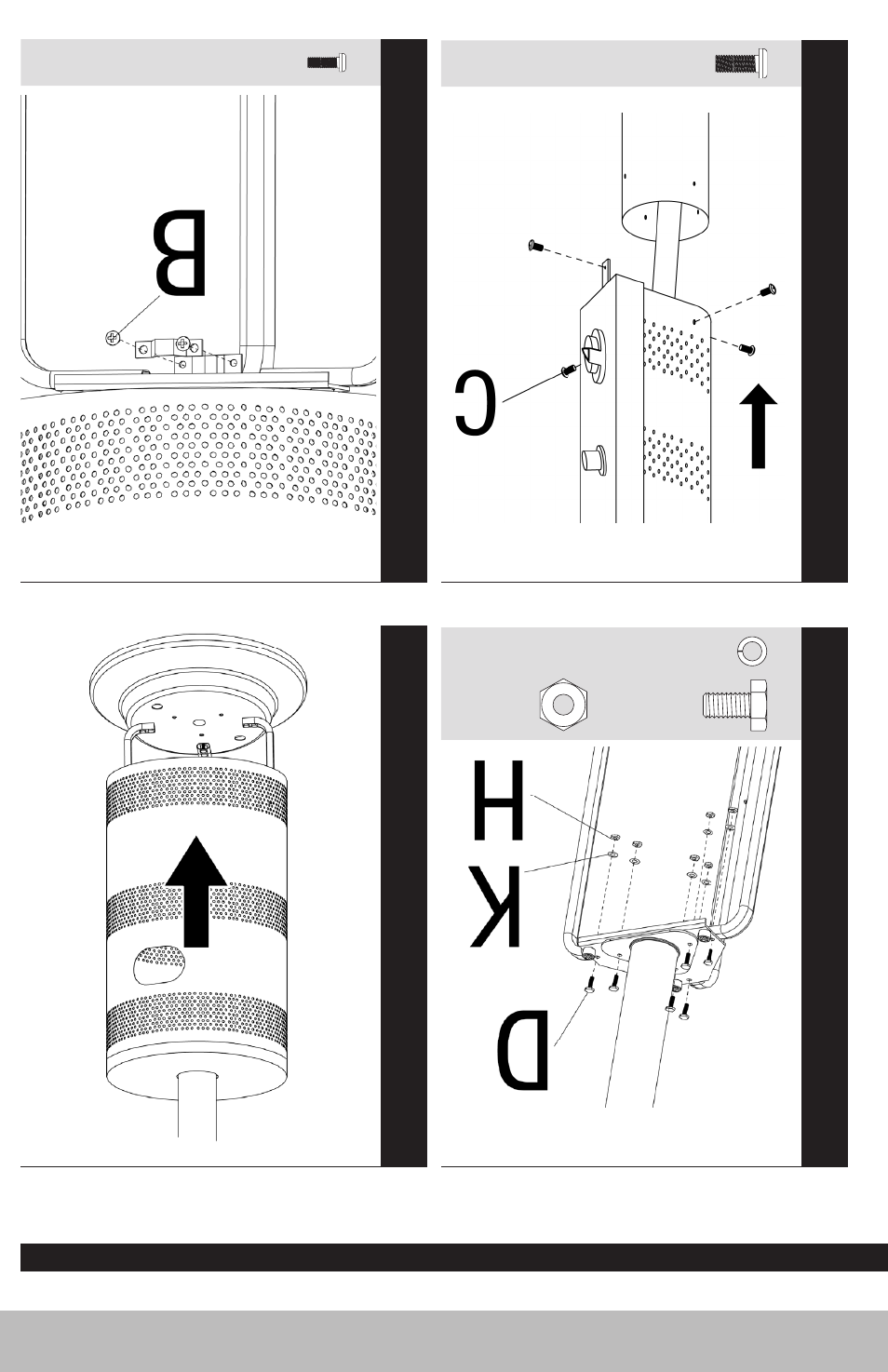 B

C

H

K

D