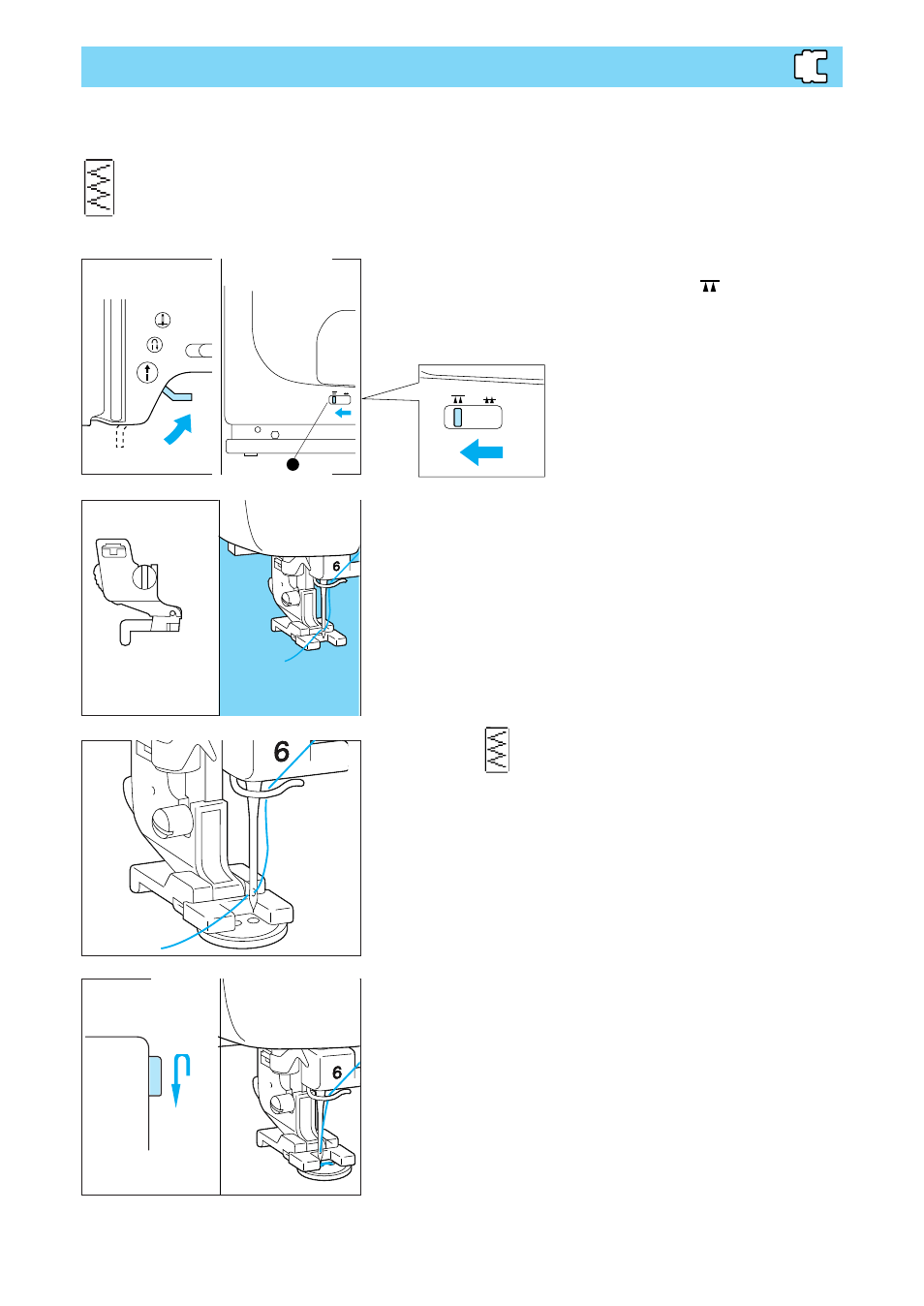 6

6

6