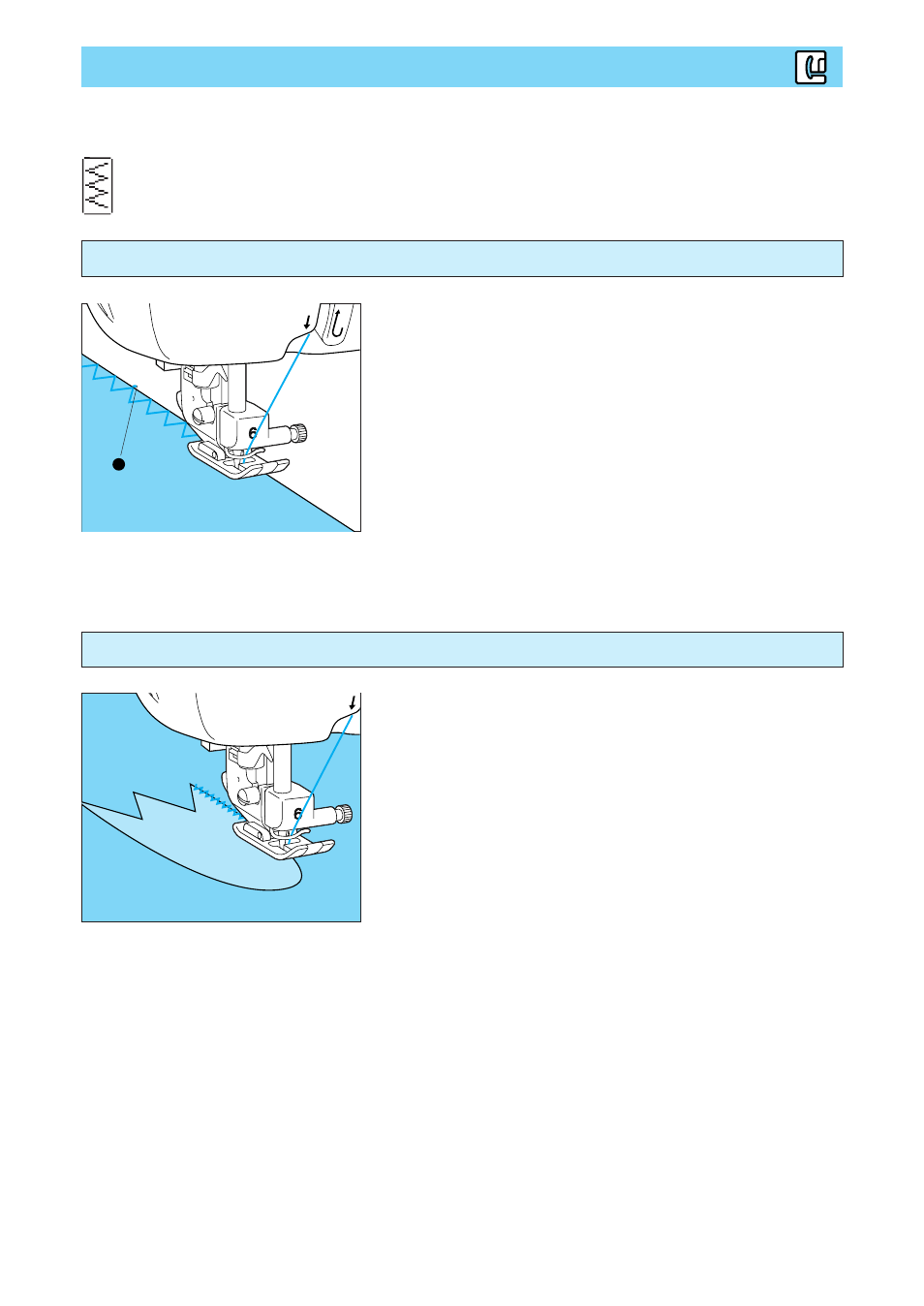 6

6