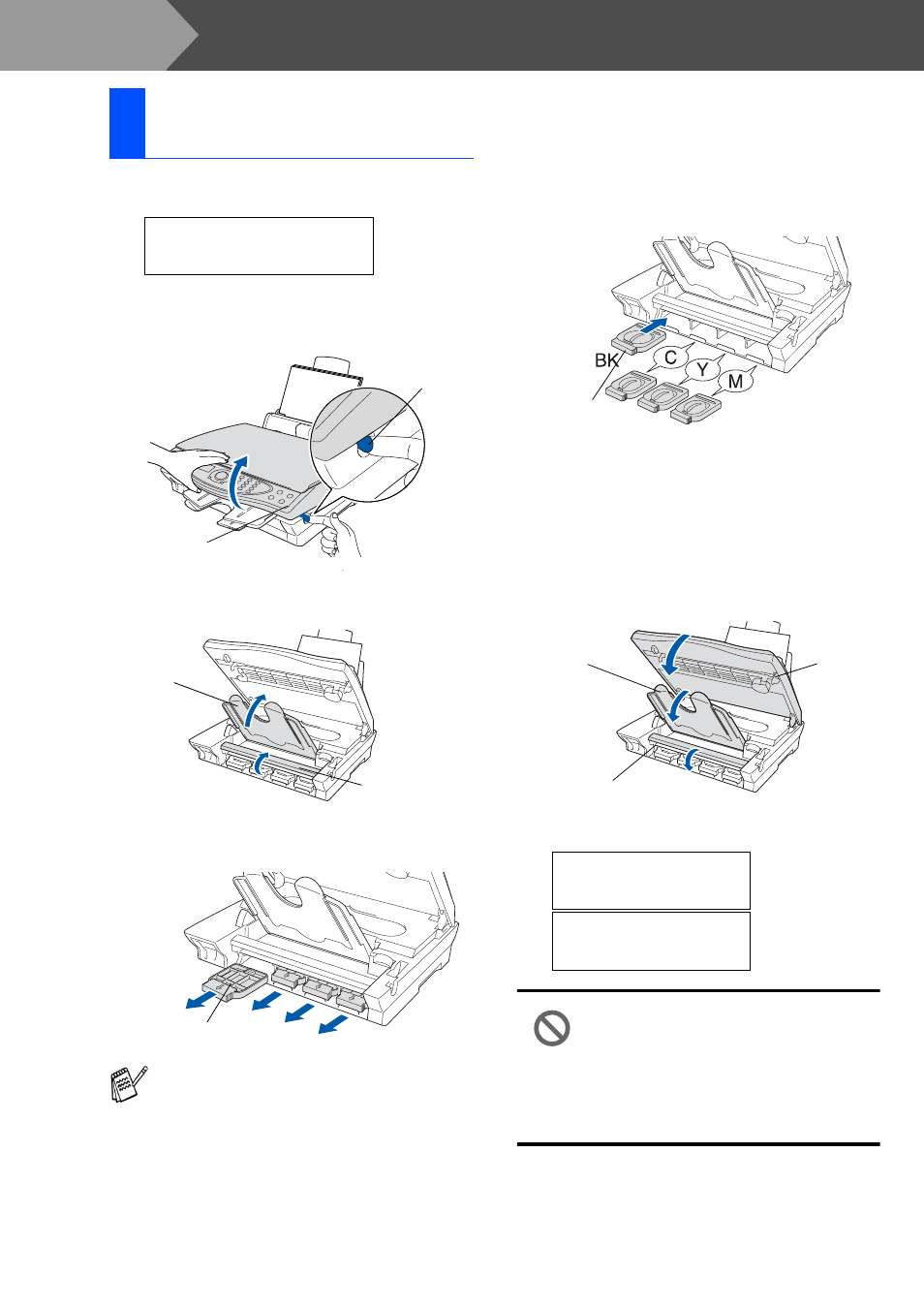 BK

C

Y

M