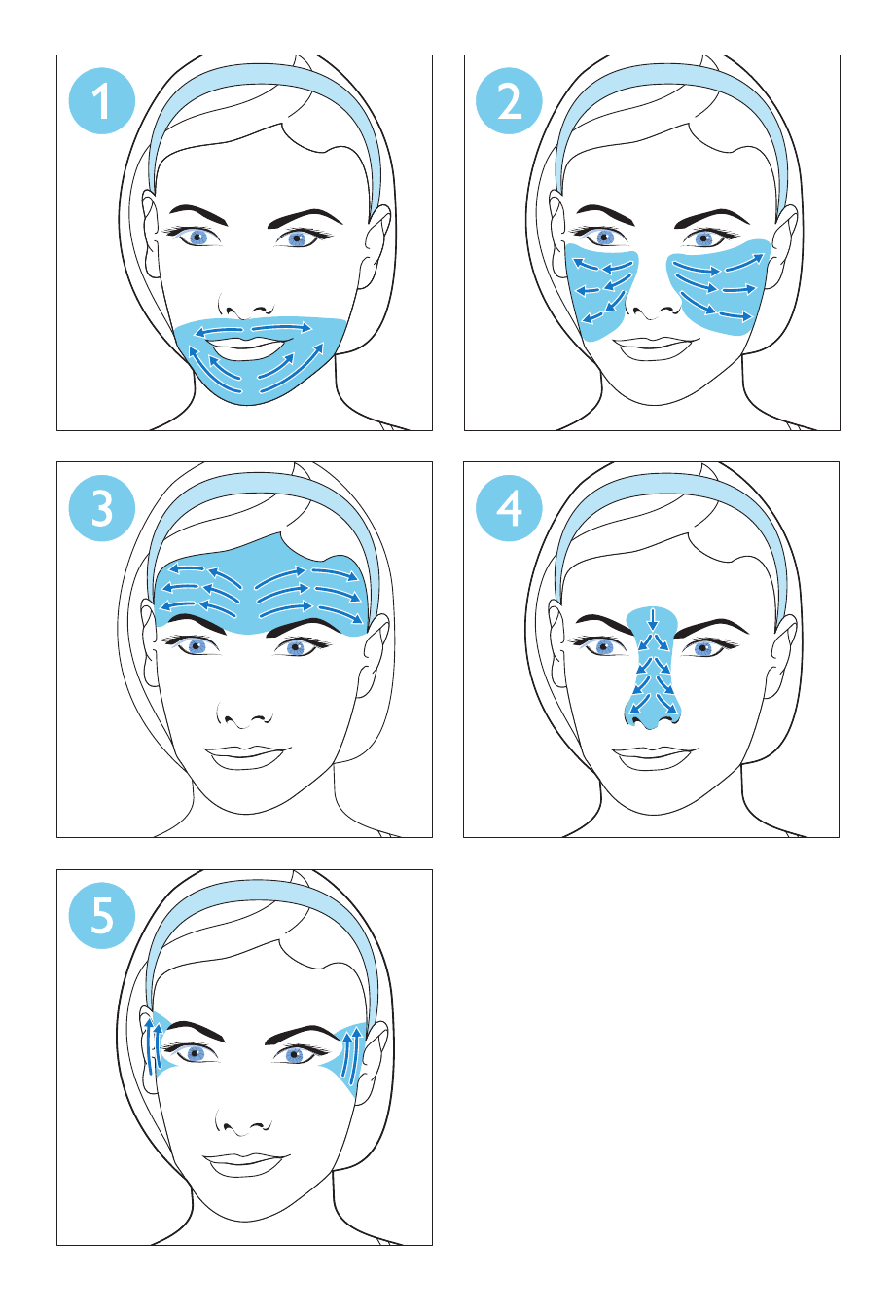 1

2

3

4

5