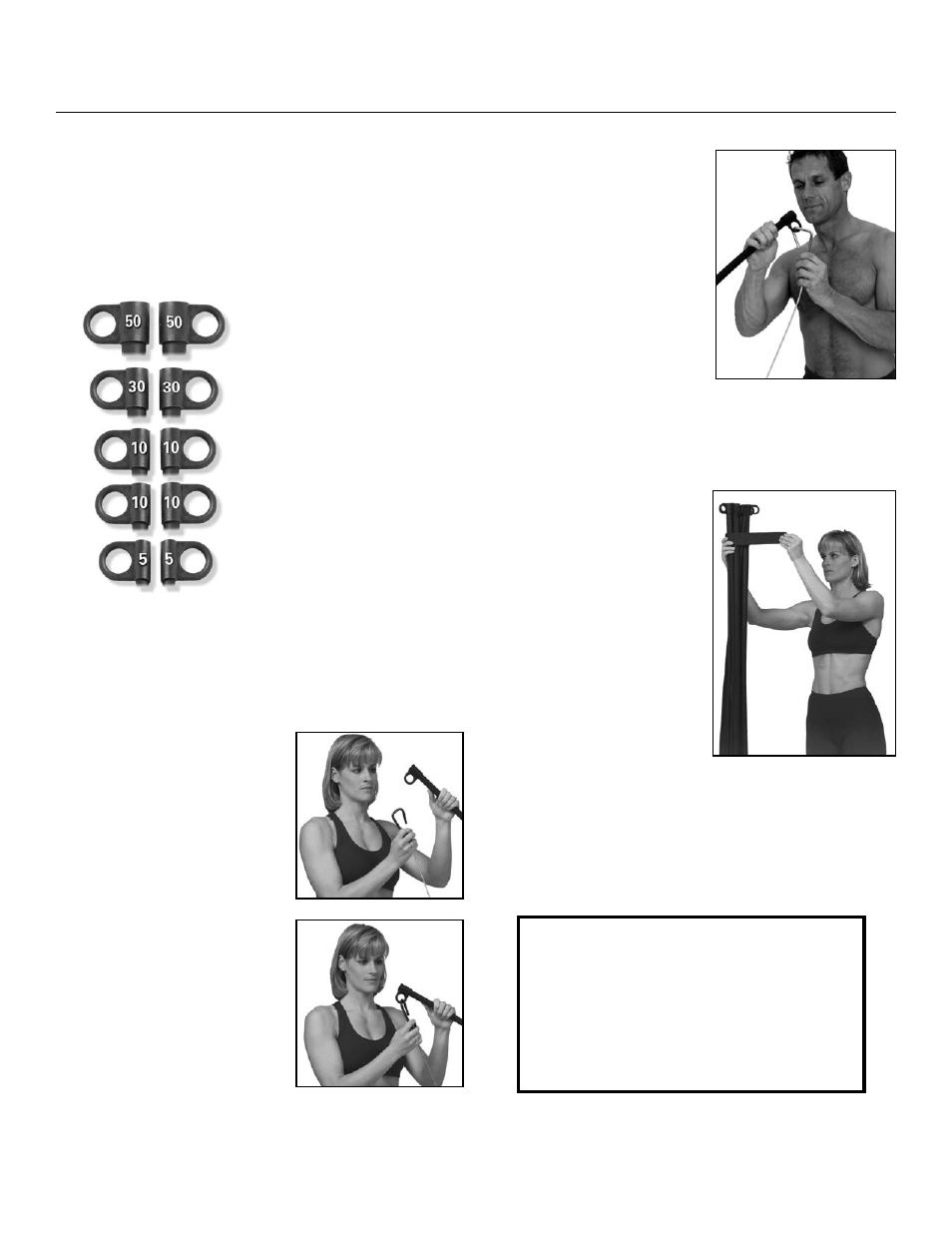 50 50
30 30
10 10
10 10
5 5