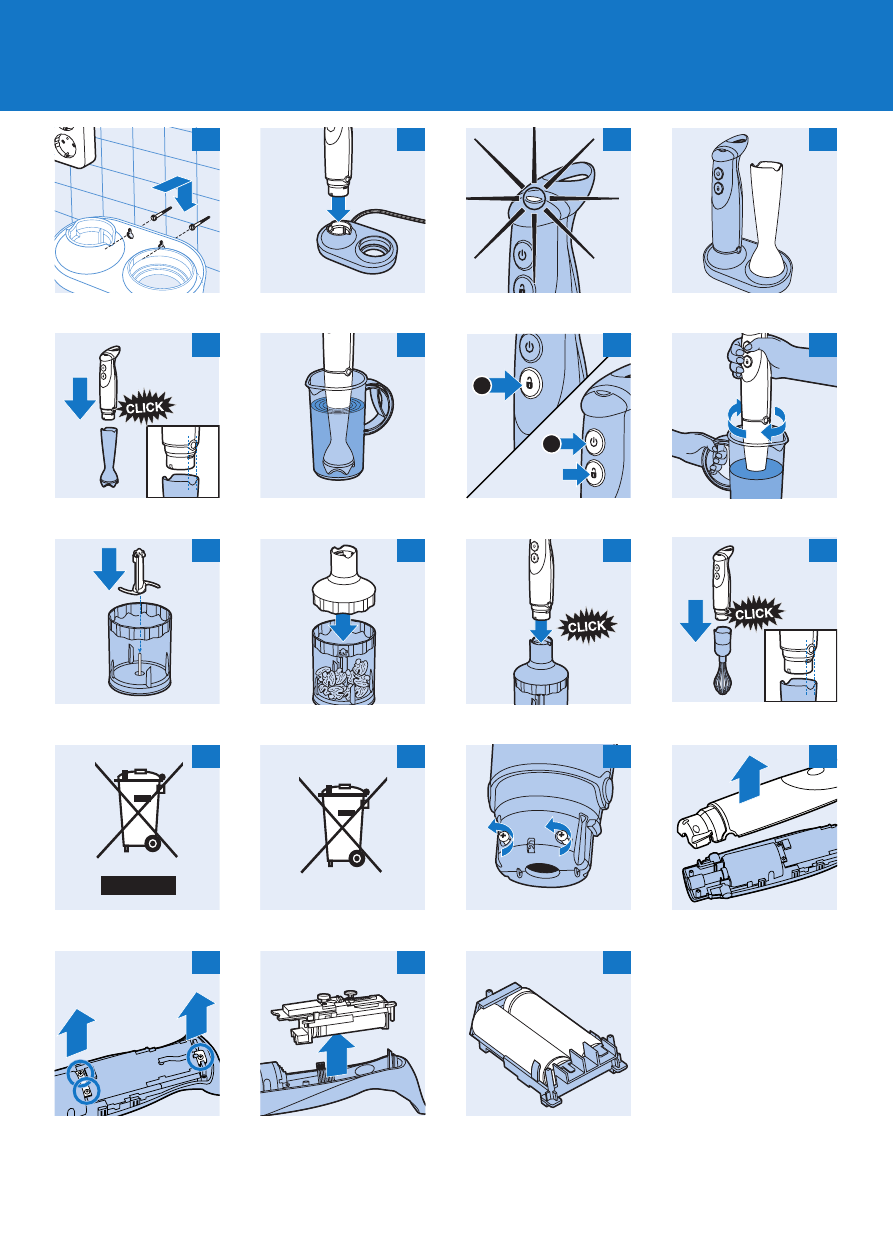 CLICK

CLICK

CLICK