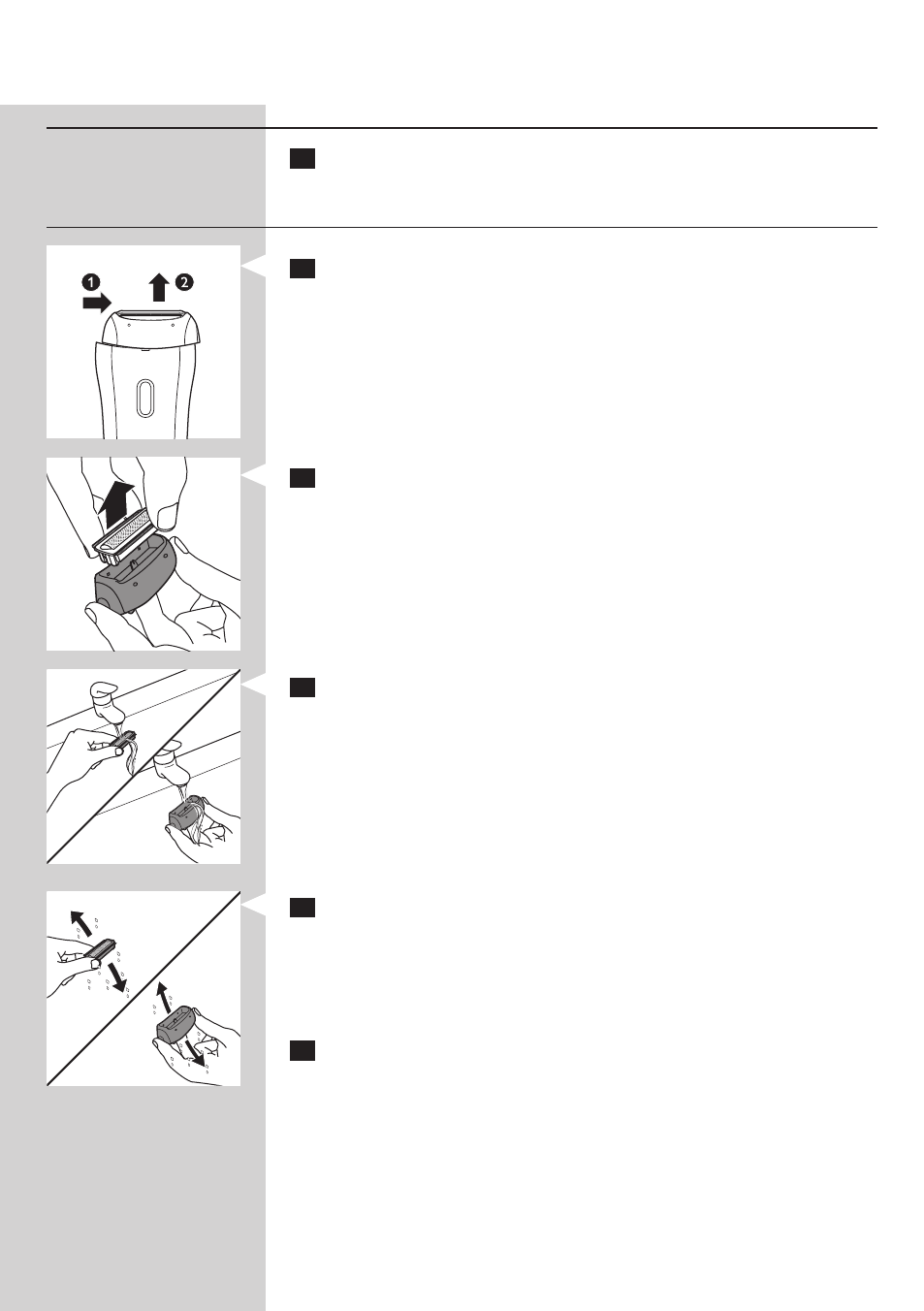 1

2