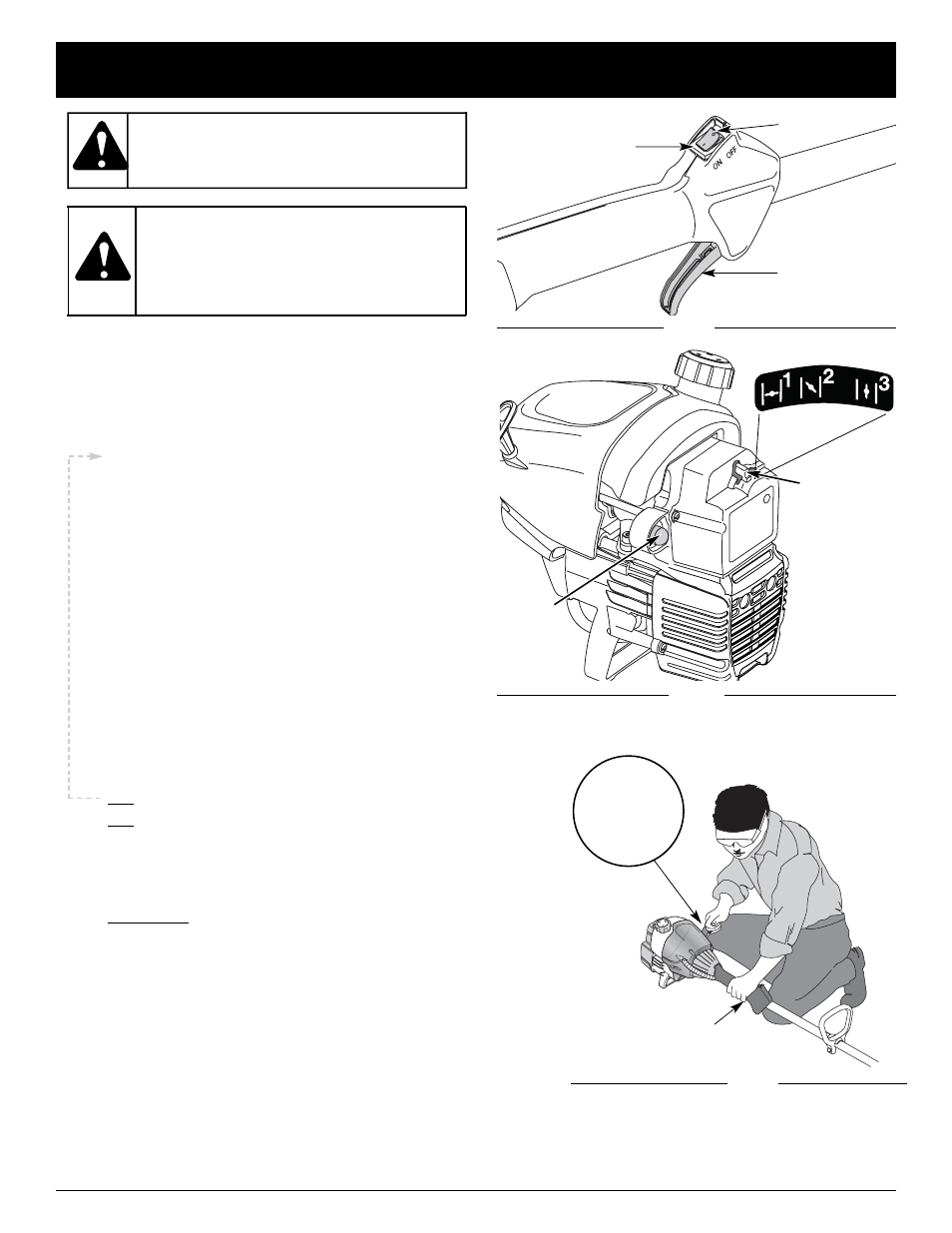 ON OFF

1 2 3