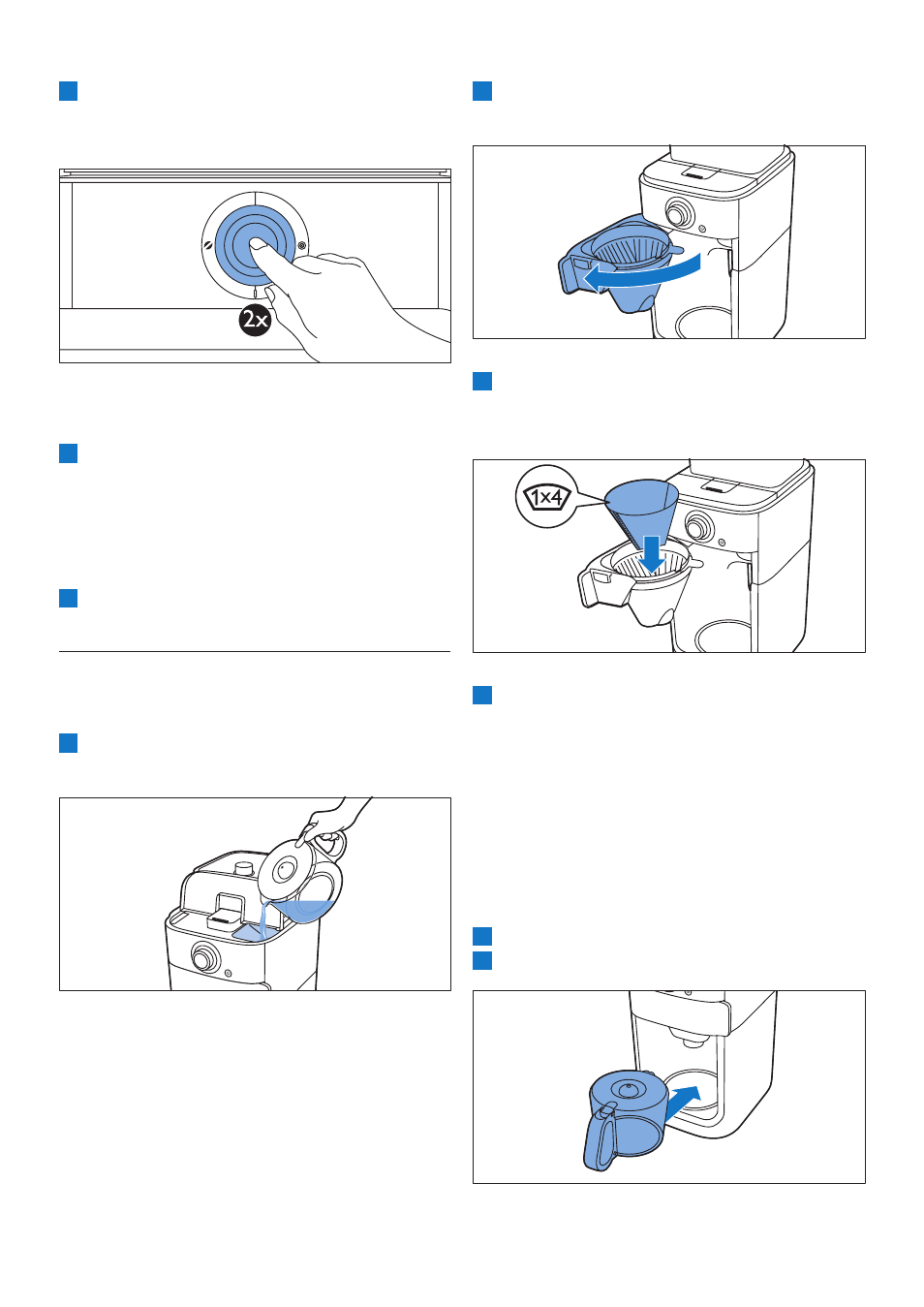 2x

1x4