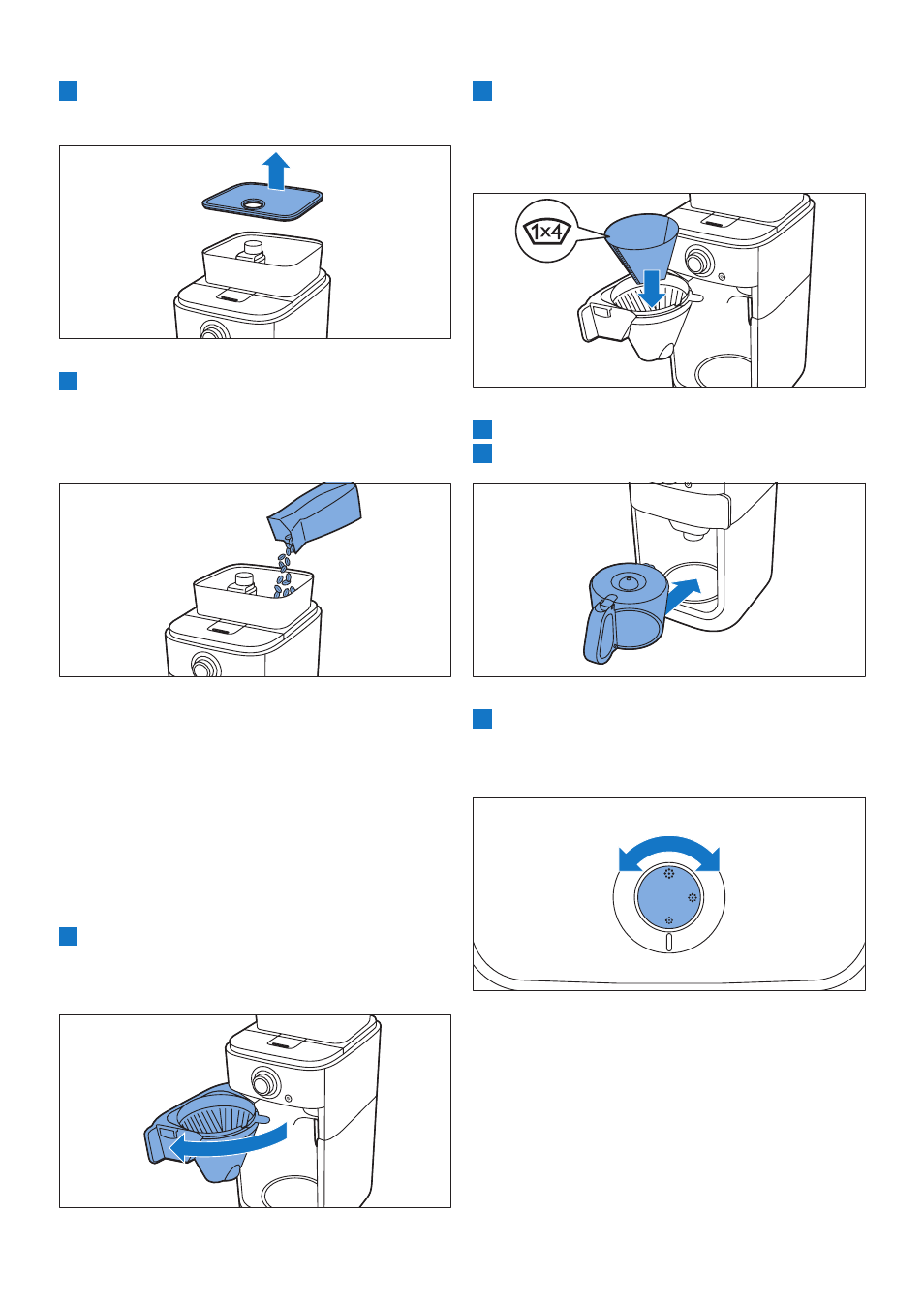 1x4