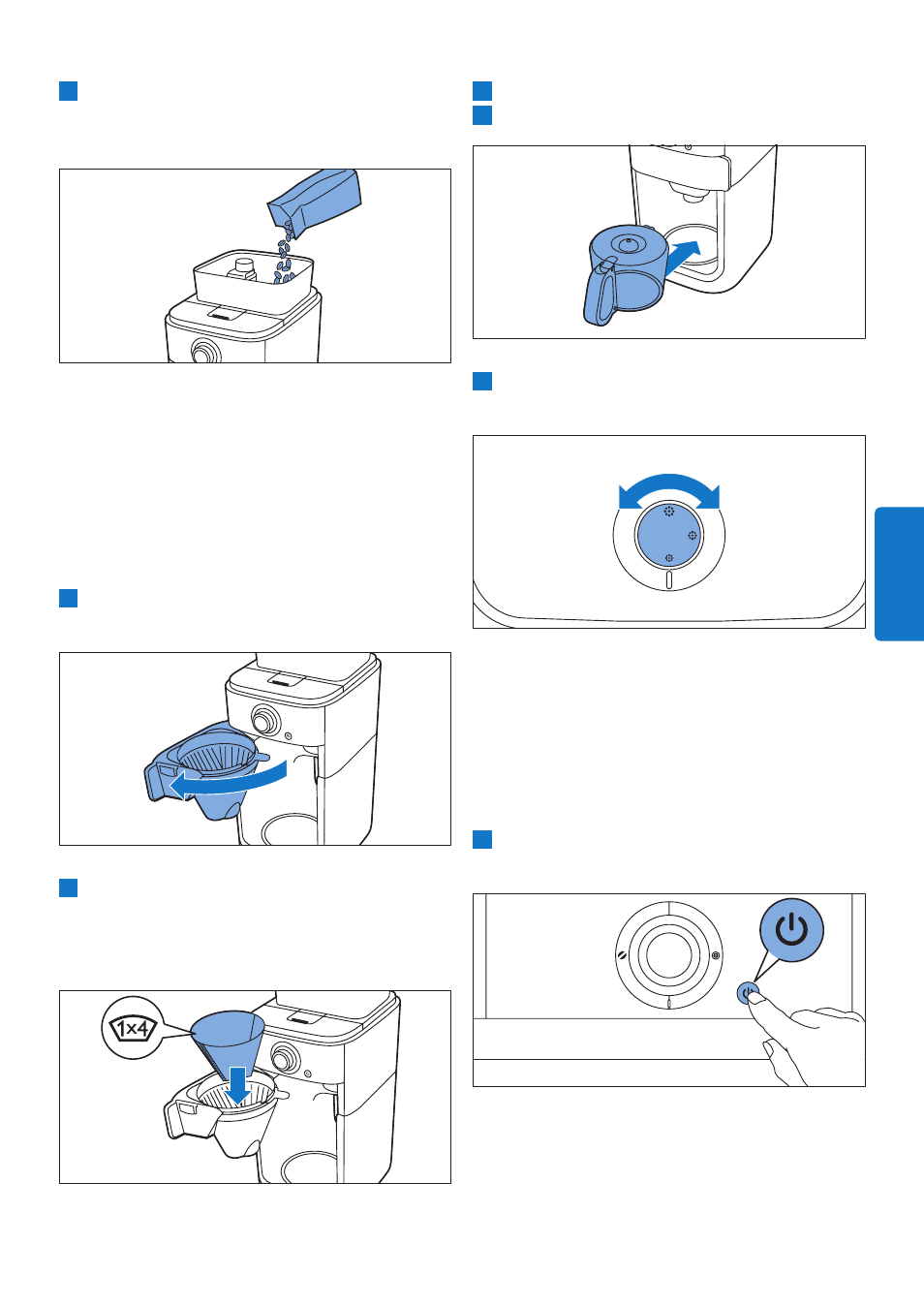 1x4