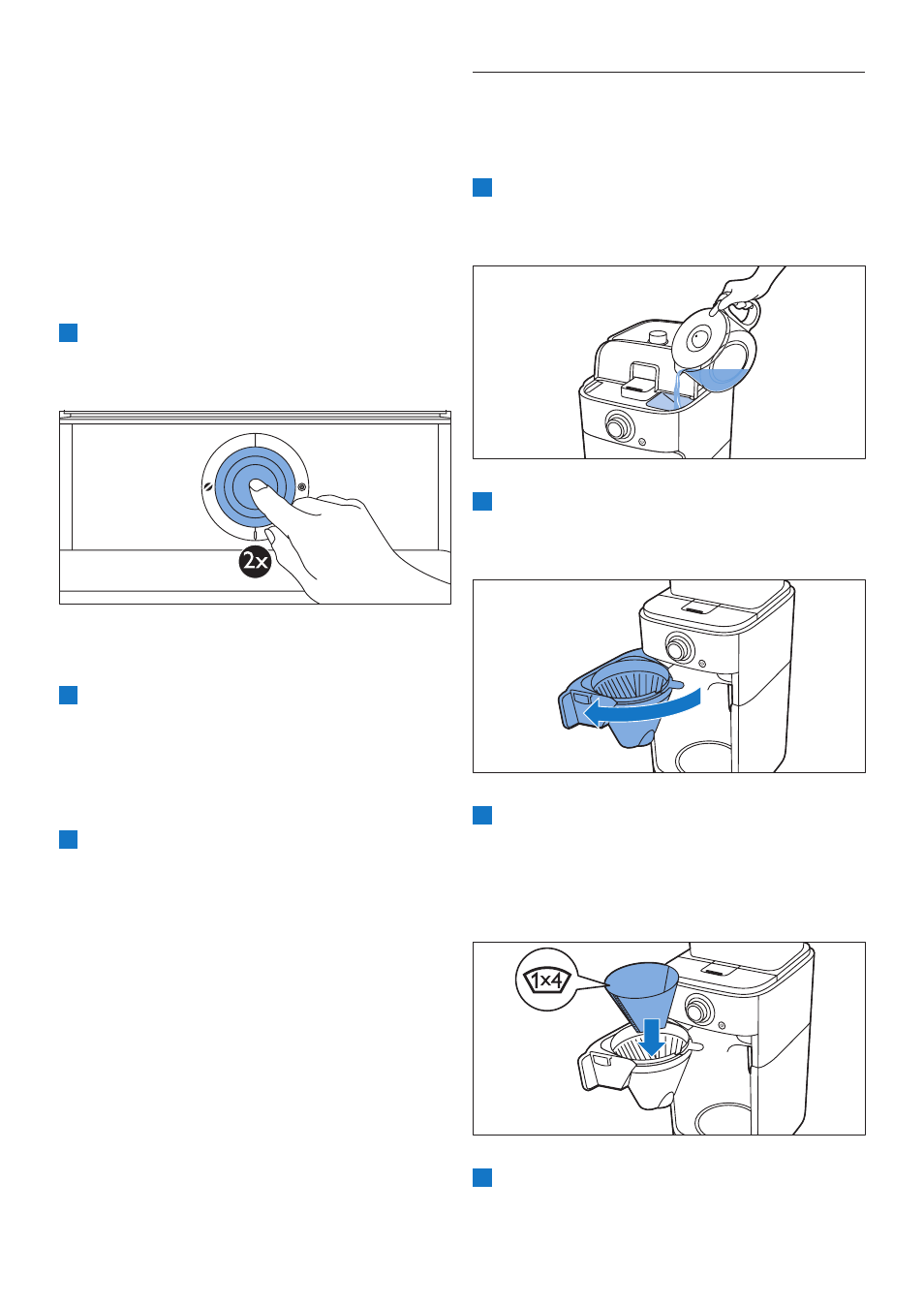 2x

1x4