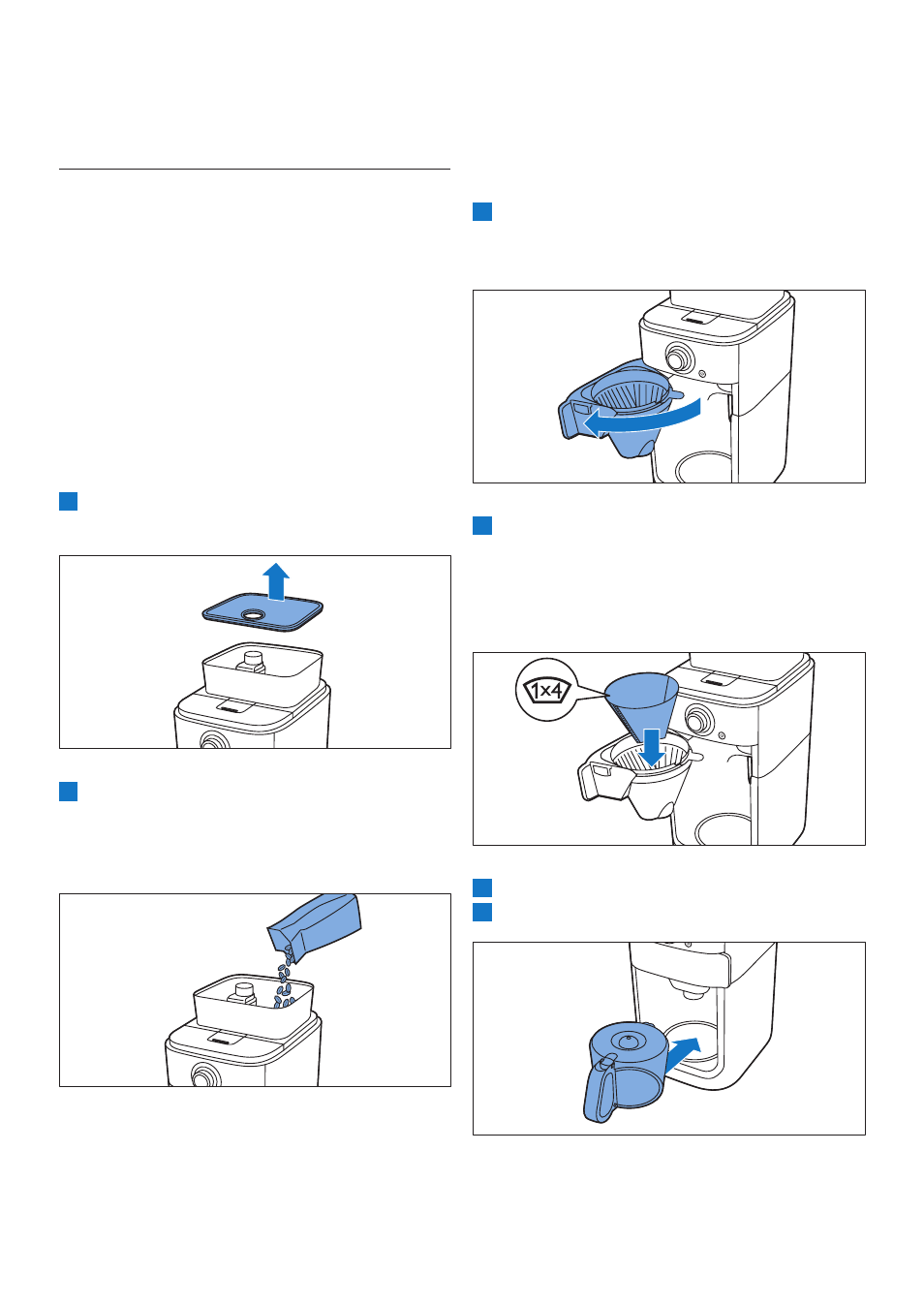 1x4