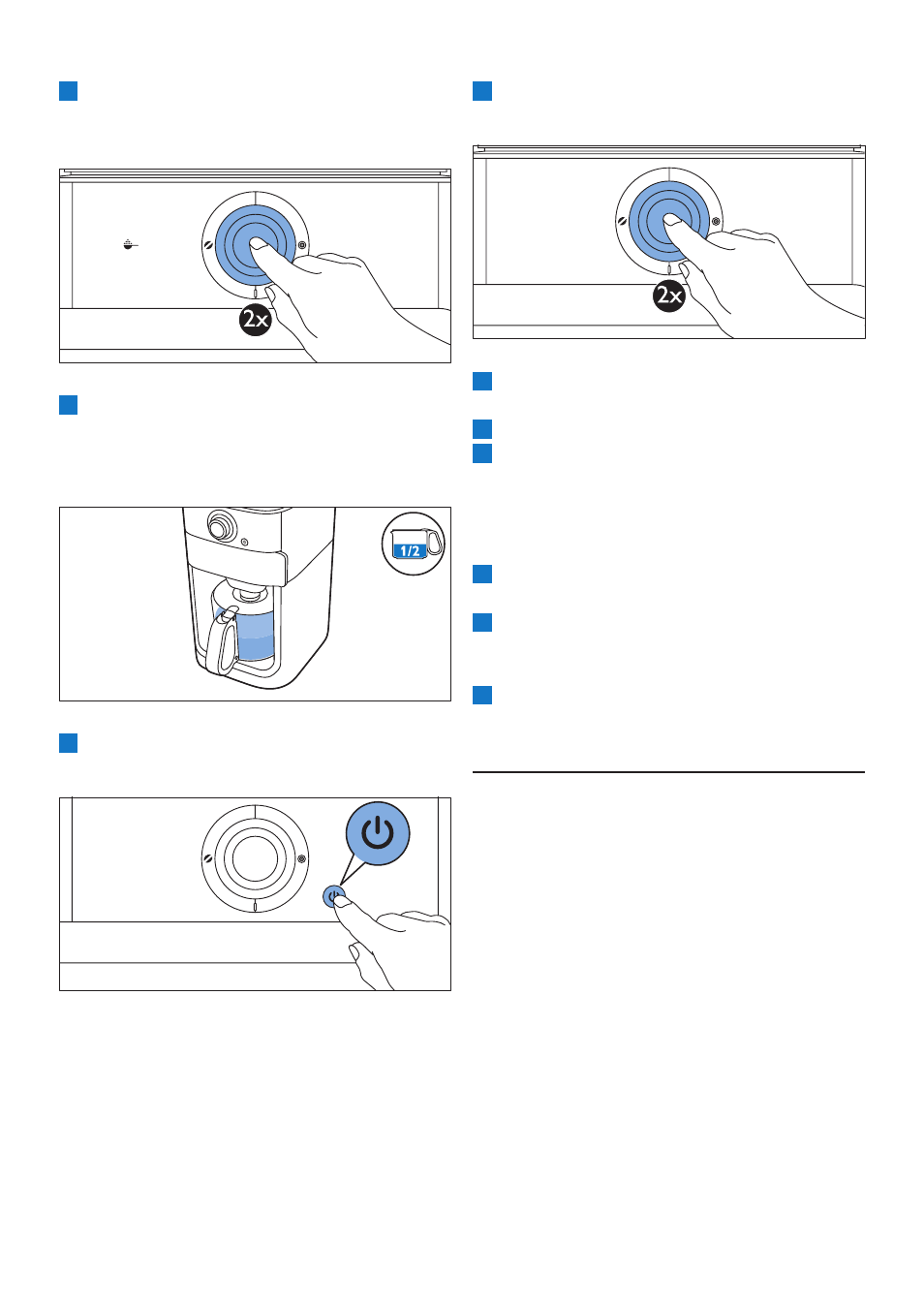 2x

1/2

2x