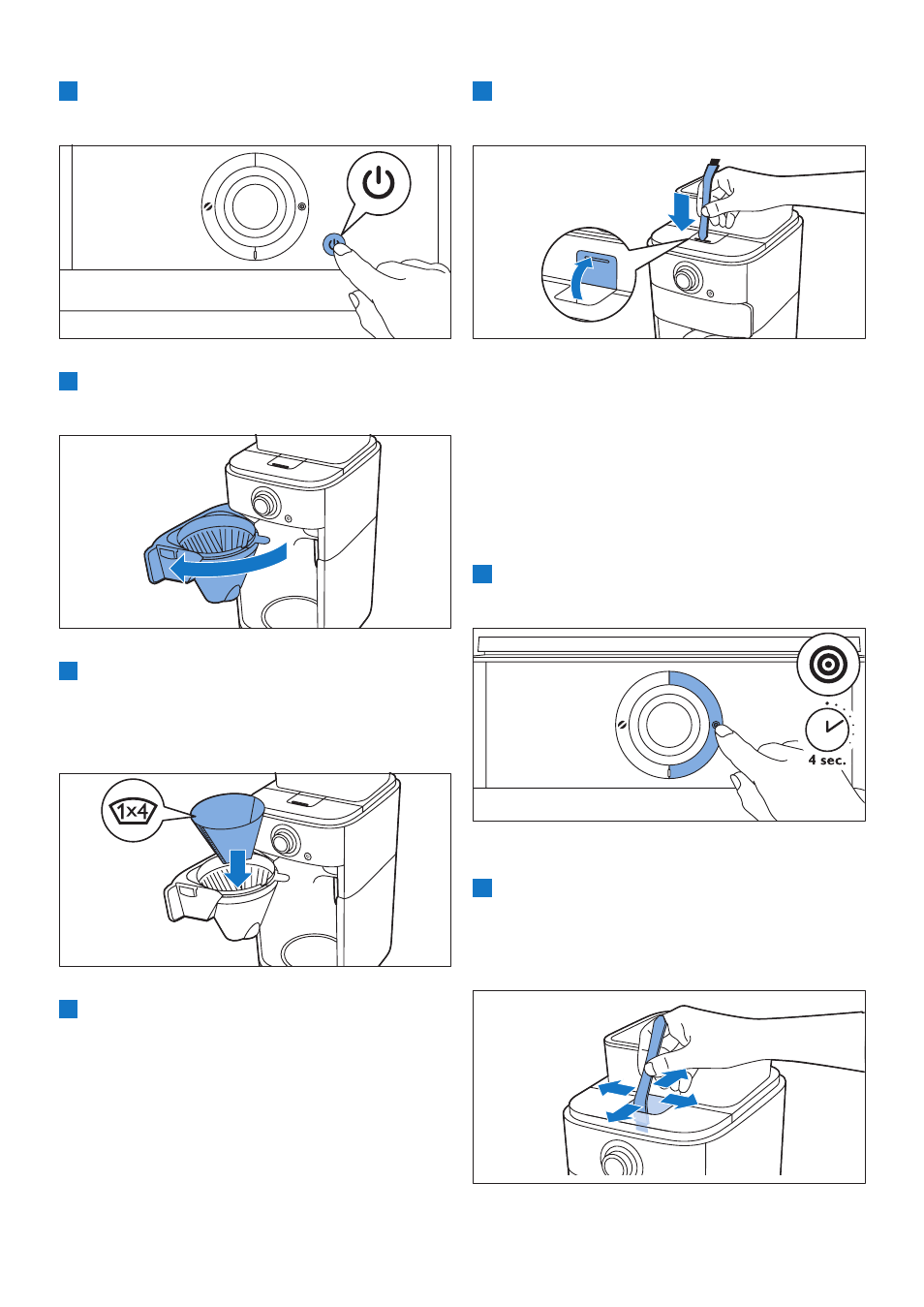 1x4

4 sec.