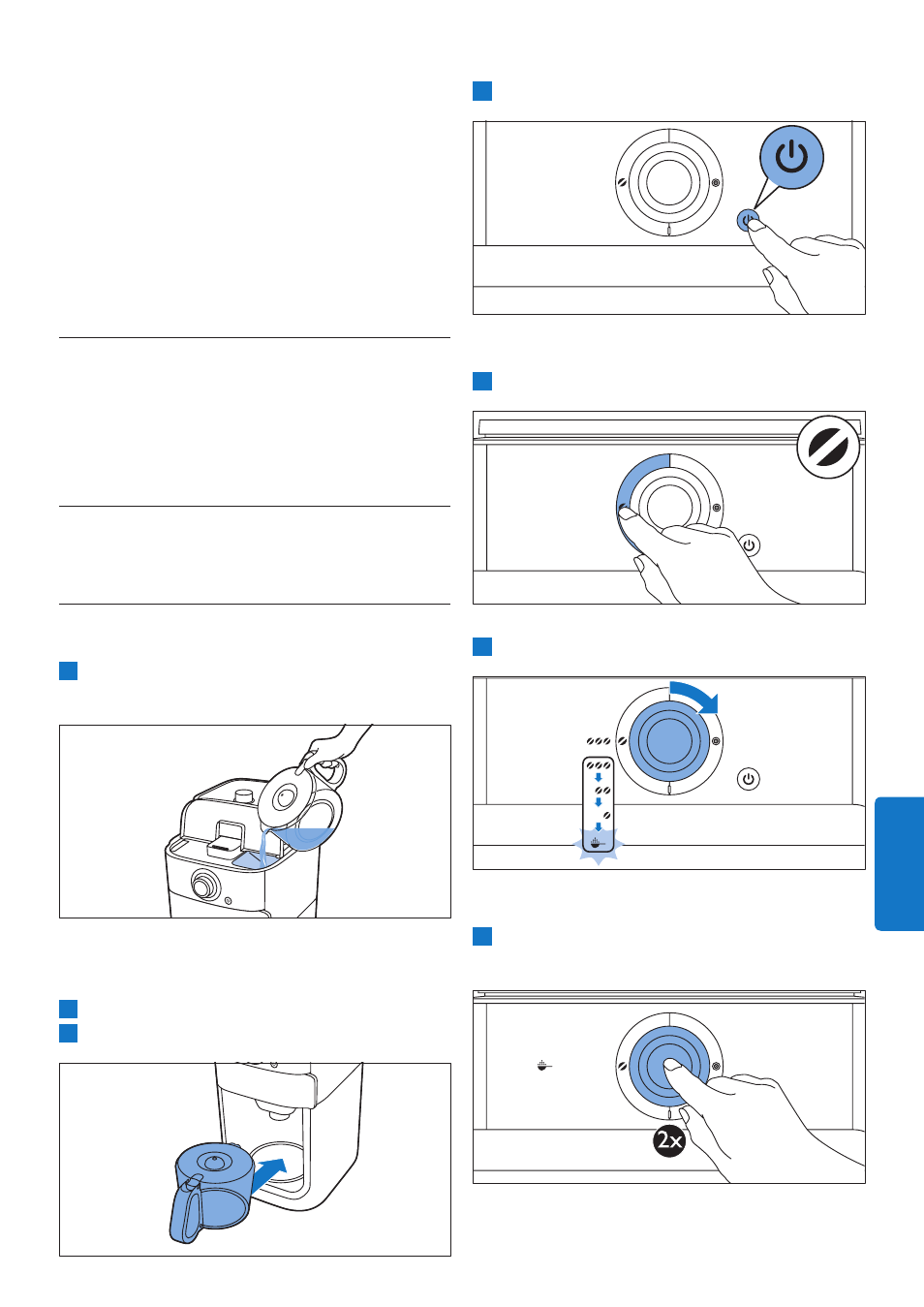 2x