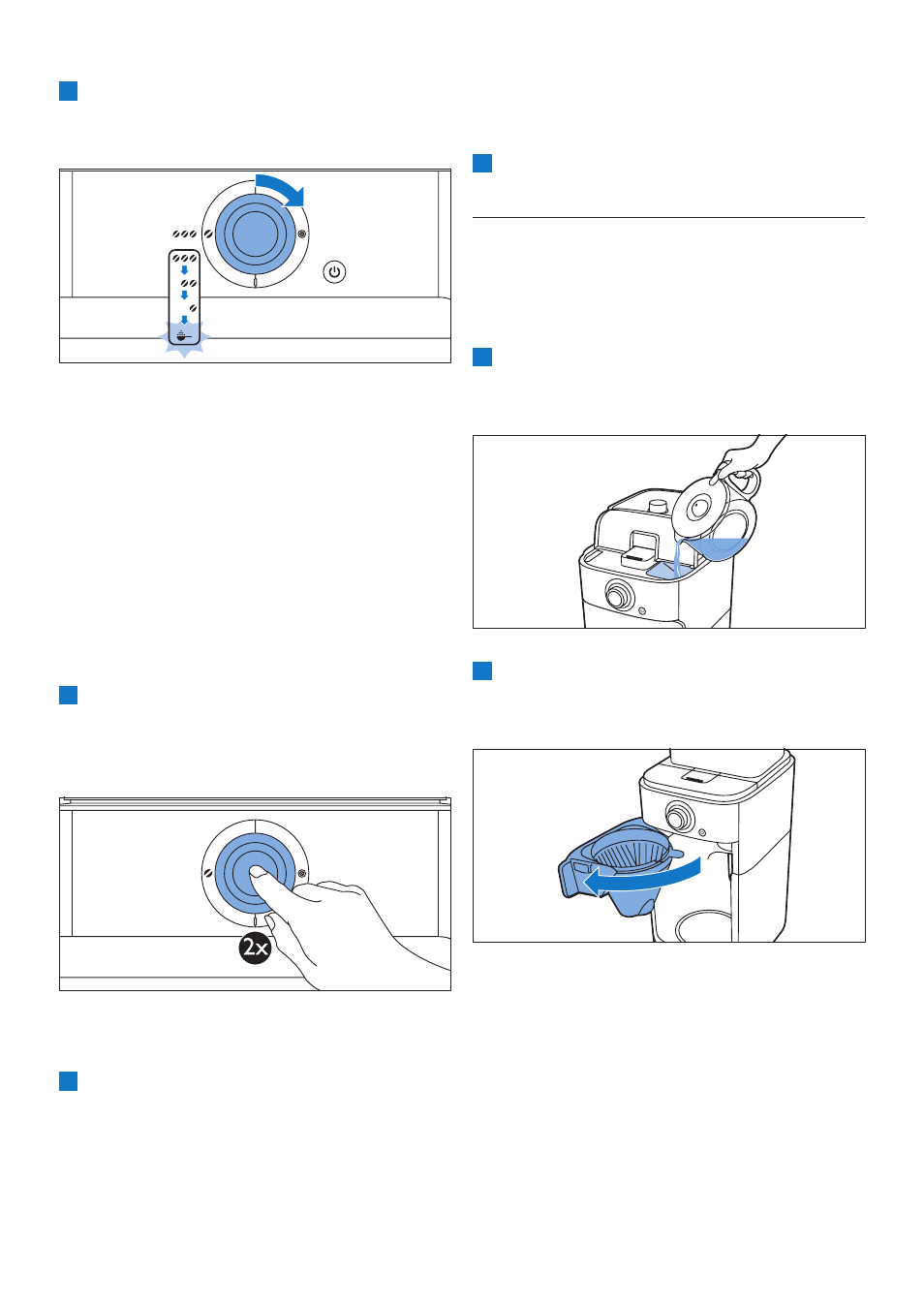 2x