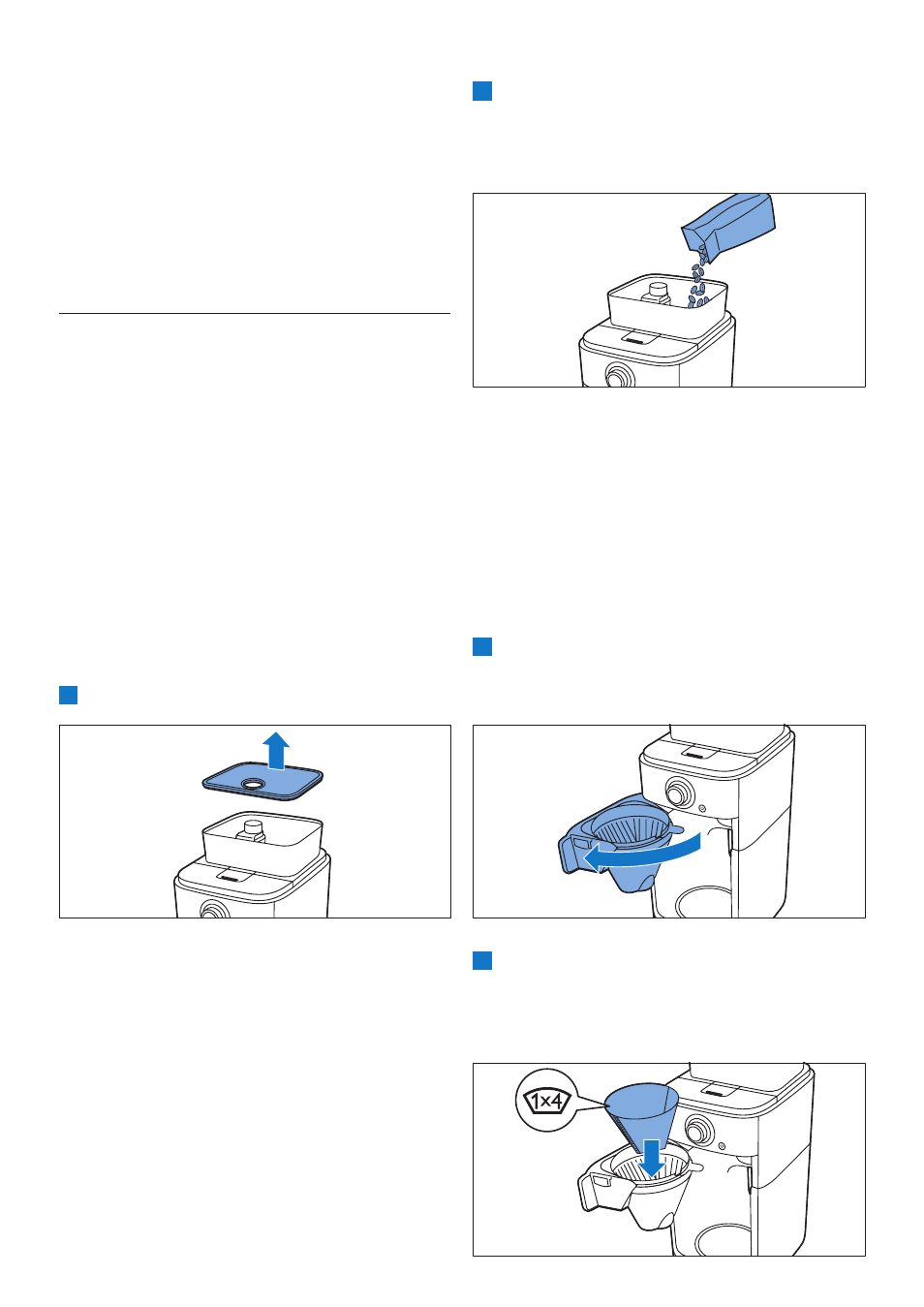 1x4