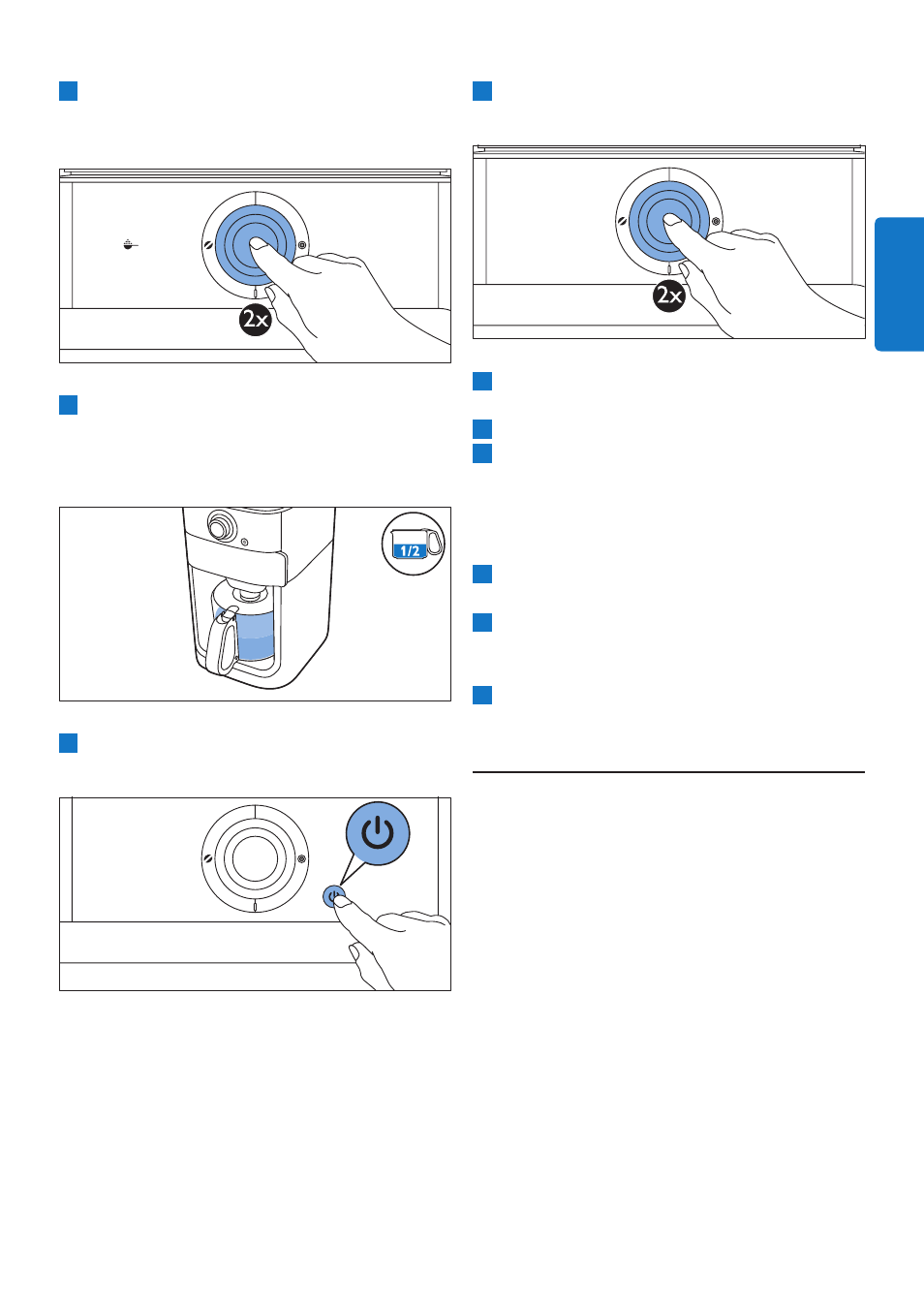 2x

1/2

2x