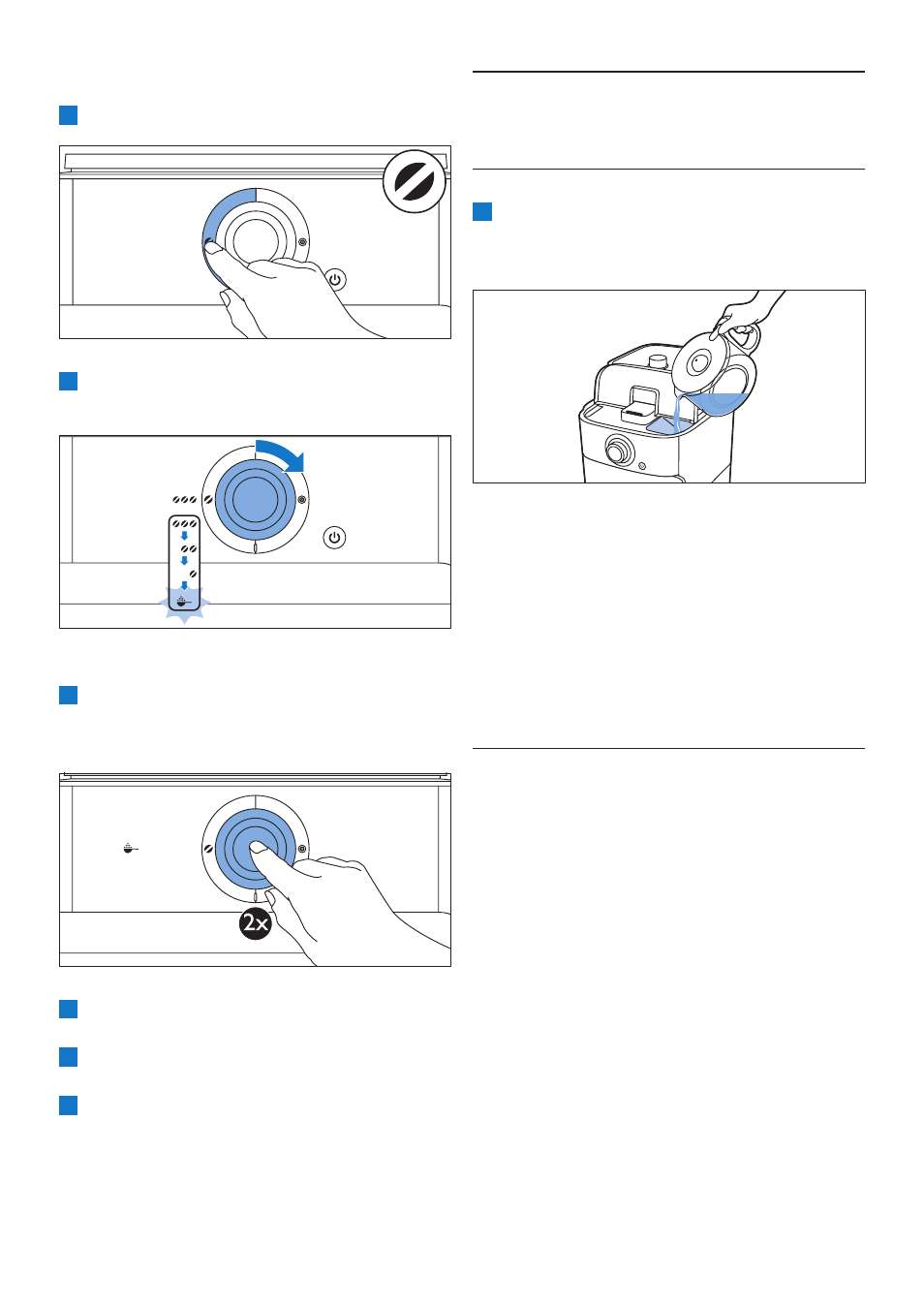 2x