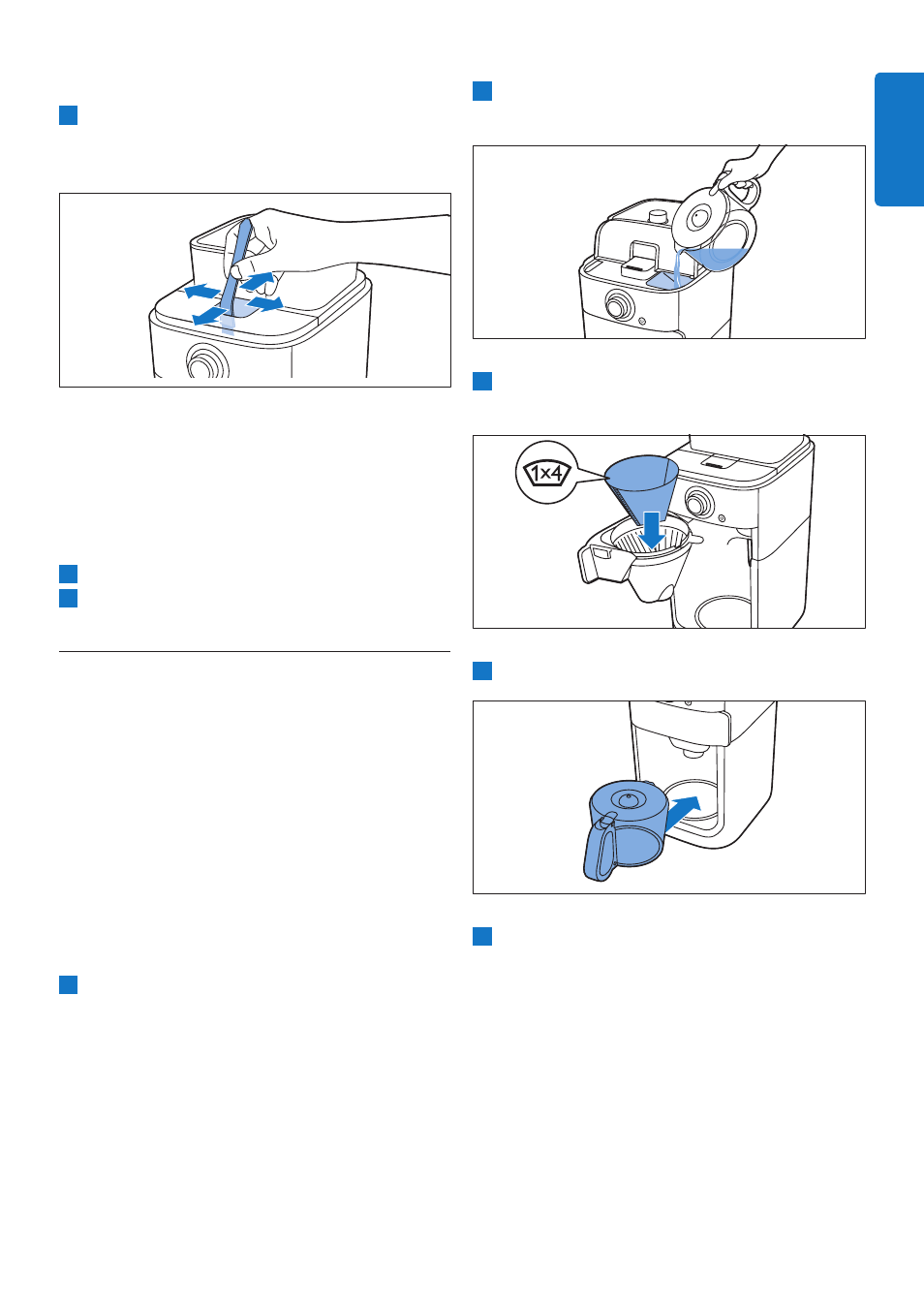 1x4