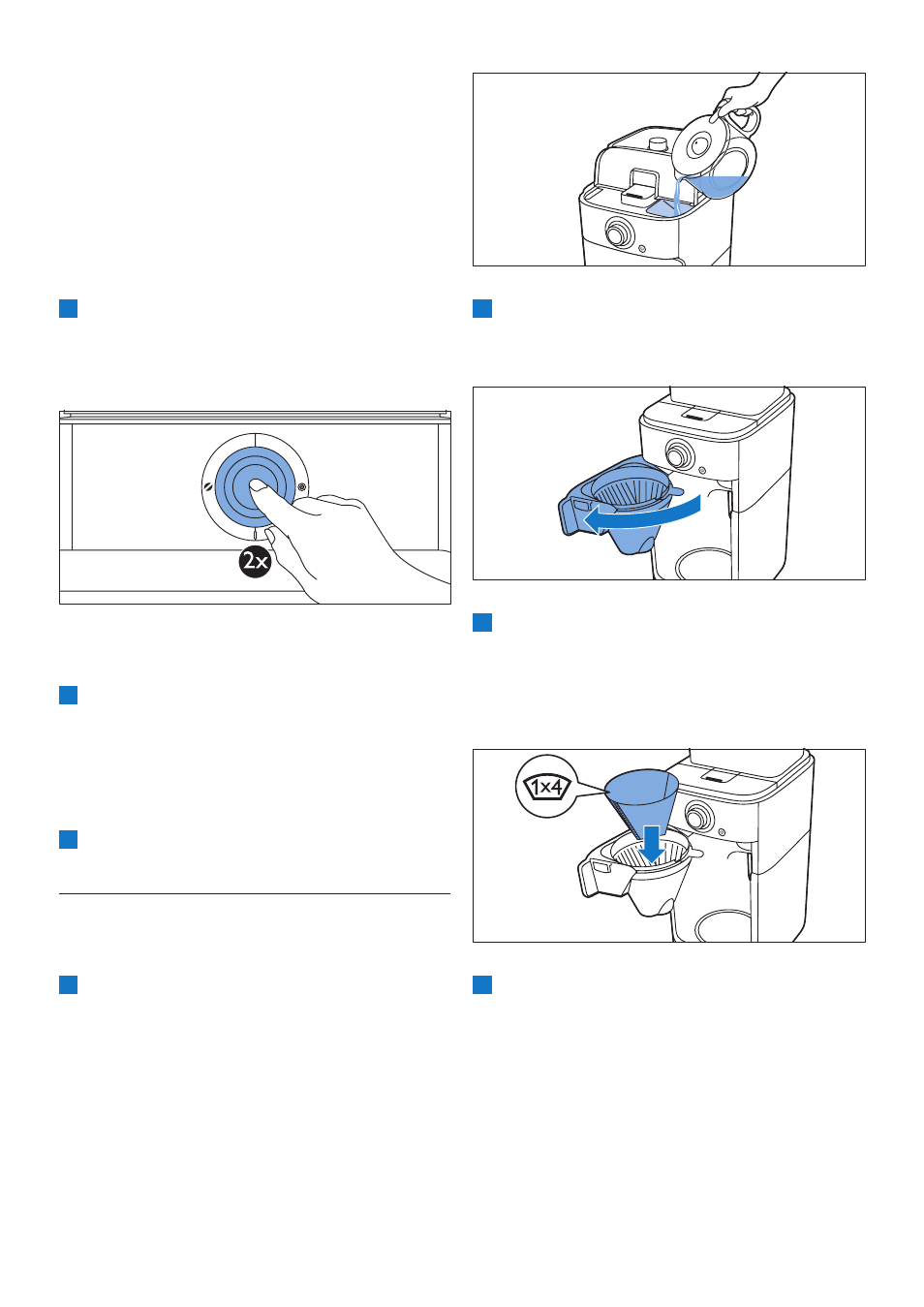 2x

1x4