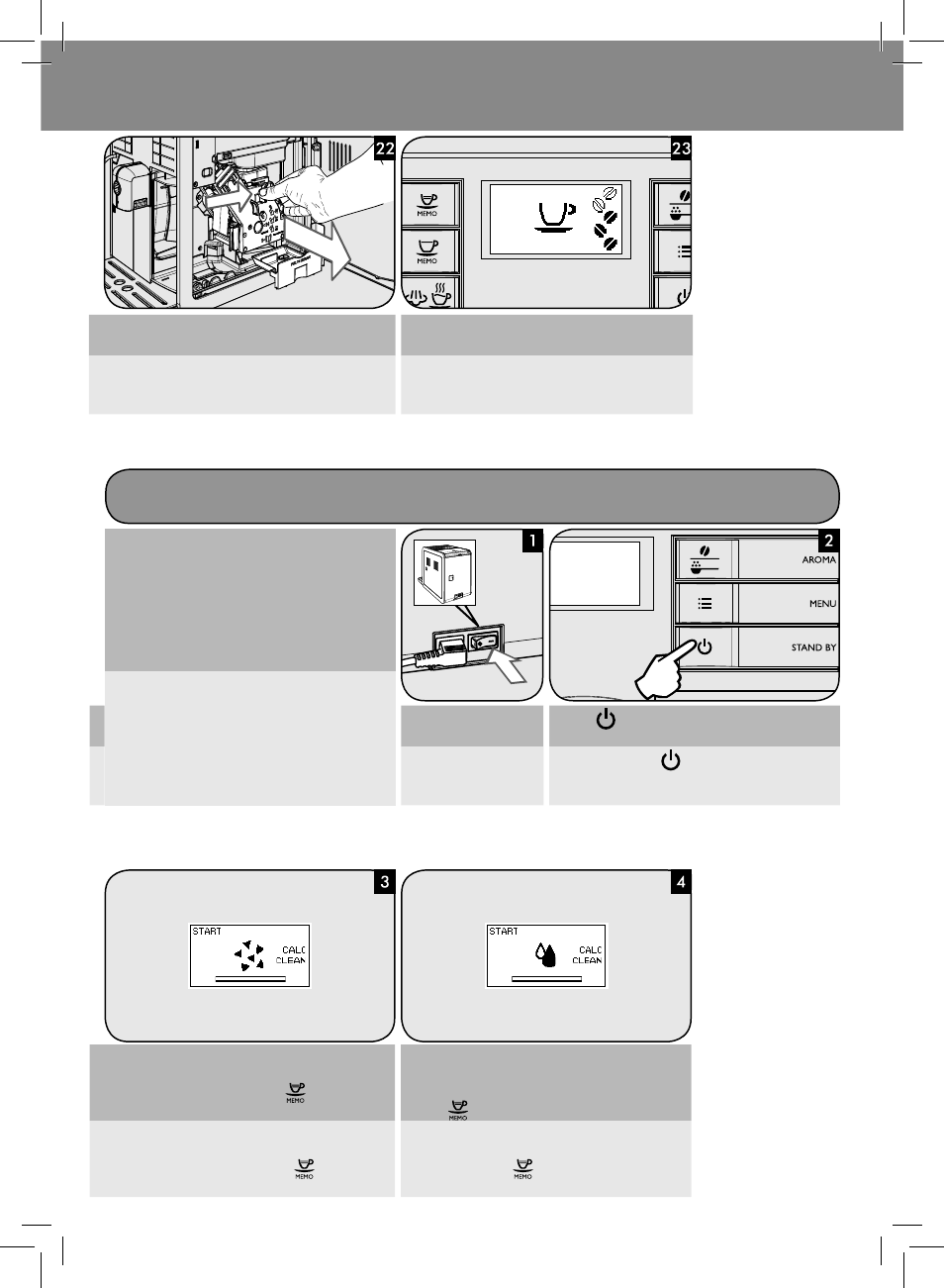 22

23

MEMO

MEMO

1

2

AROMA

MENU

STAND BY

3

START

CALC CLEAN

4

START

CALC CLEAN

MEMO

MEMO

MEMO

MEMO