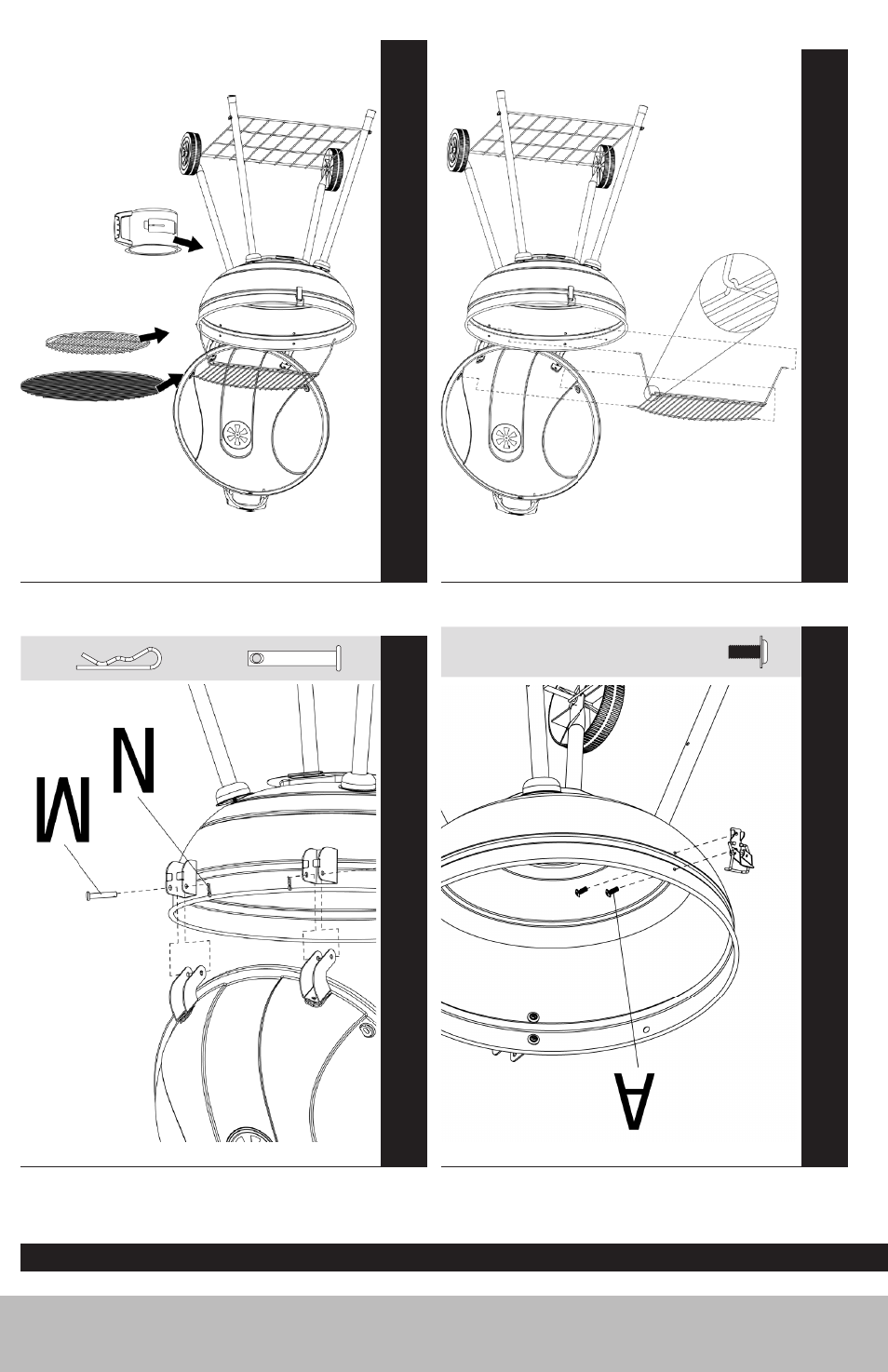 M

N

A