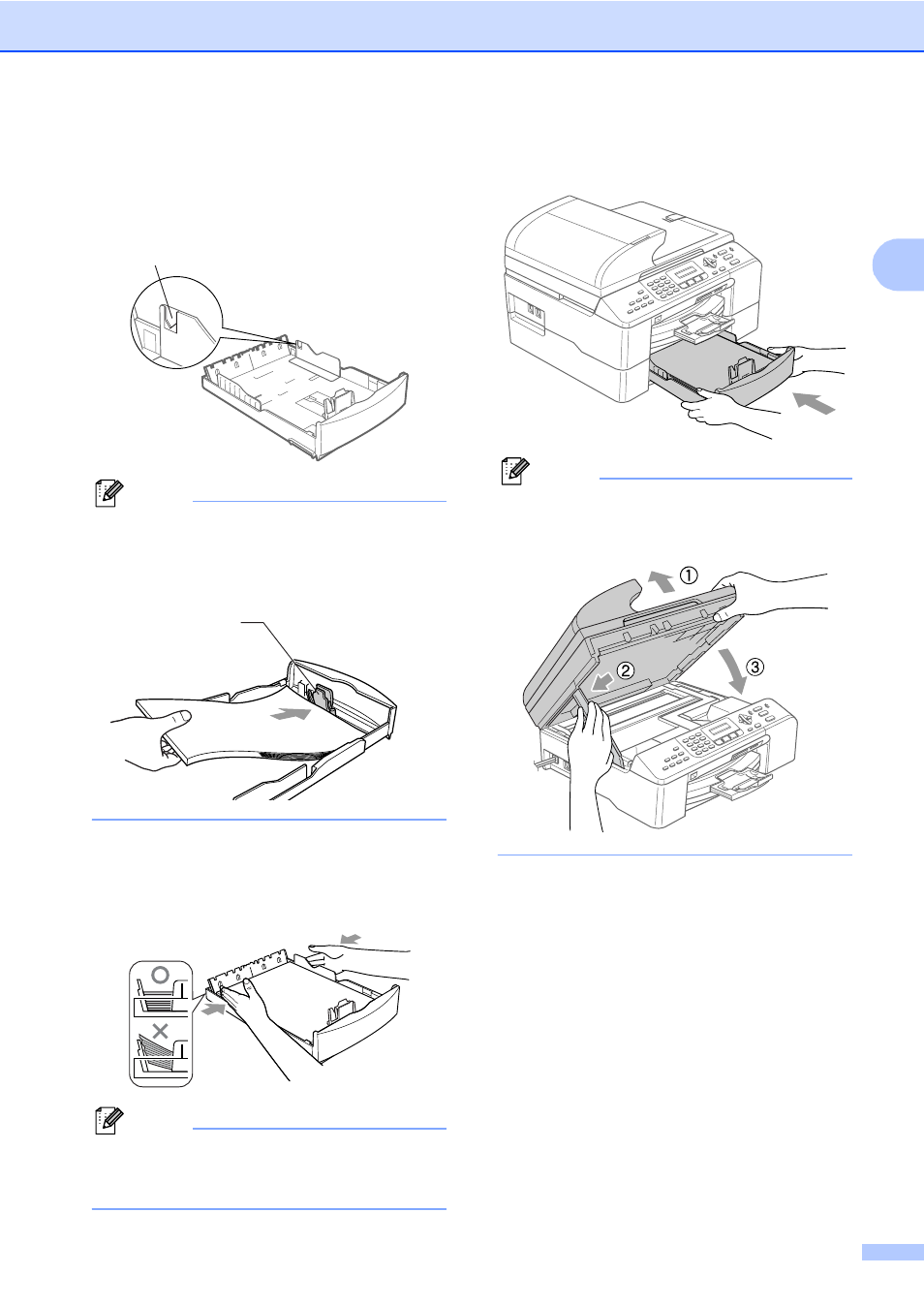 ①

②

③