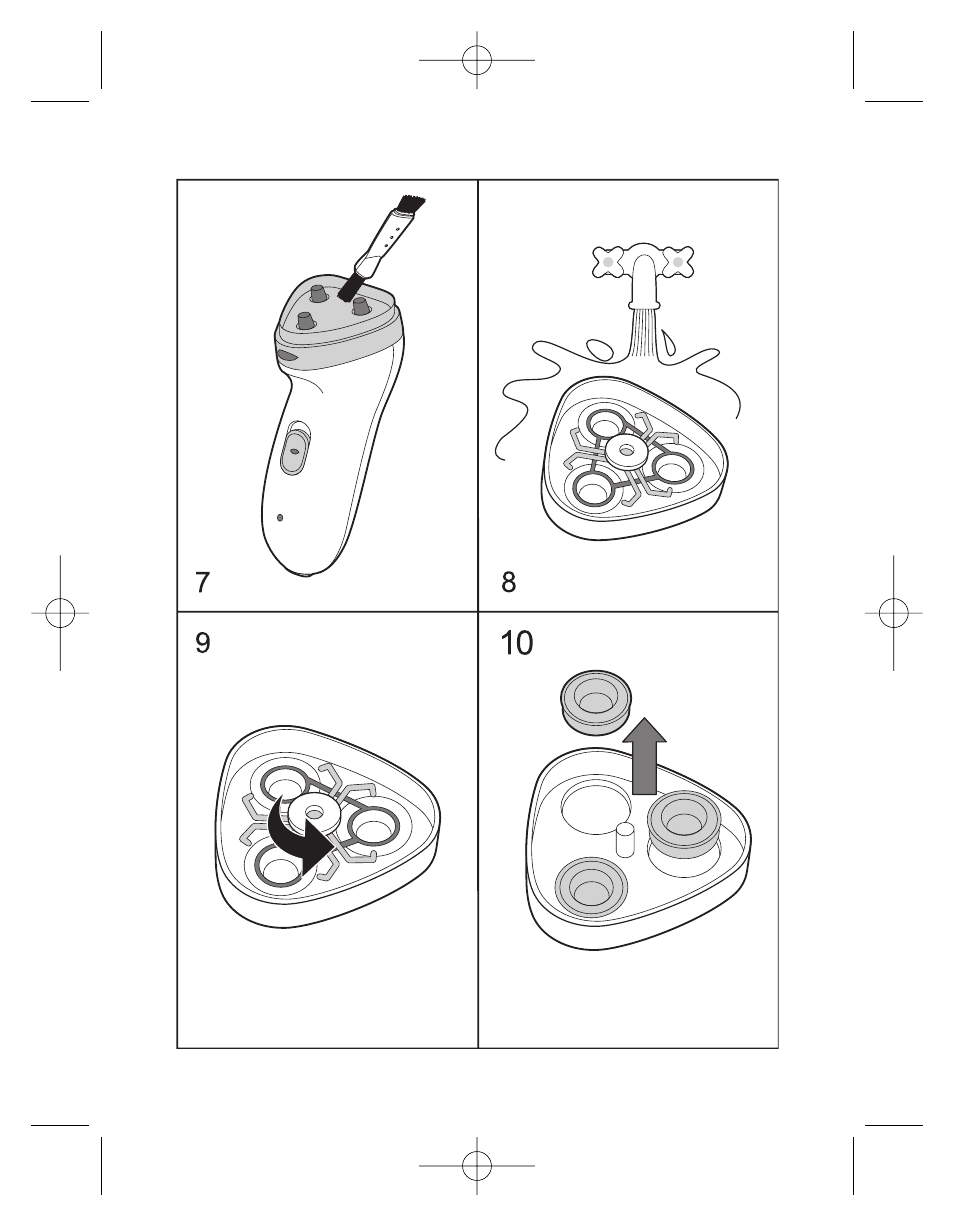 7

8

9

10