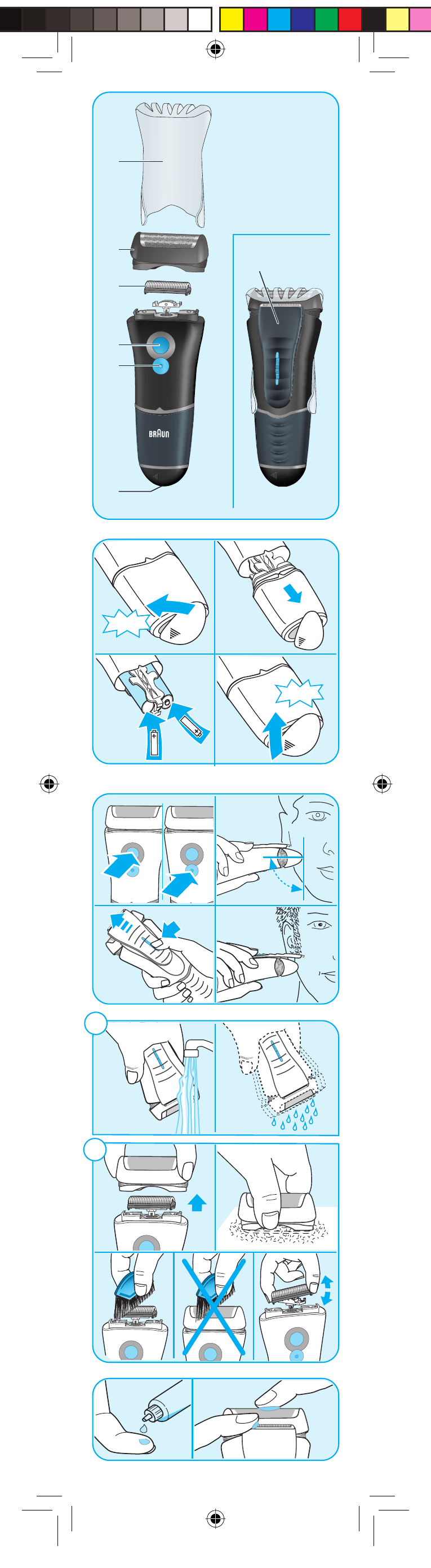 BRAUN