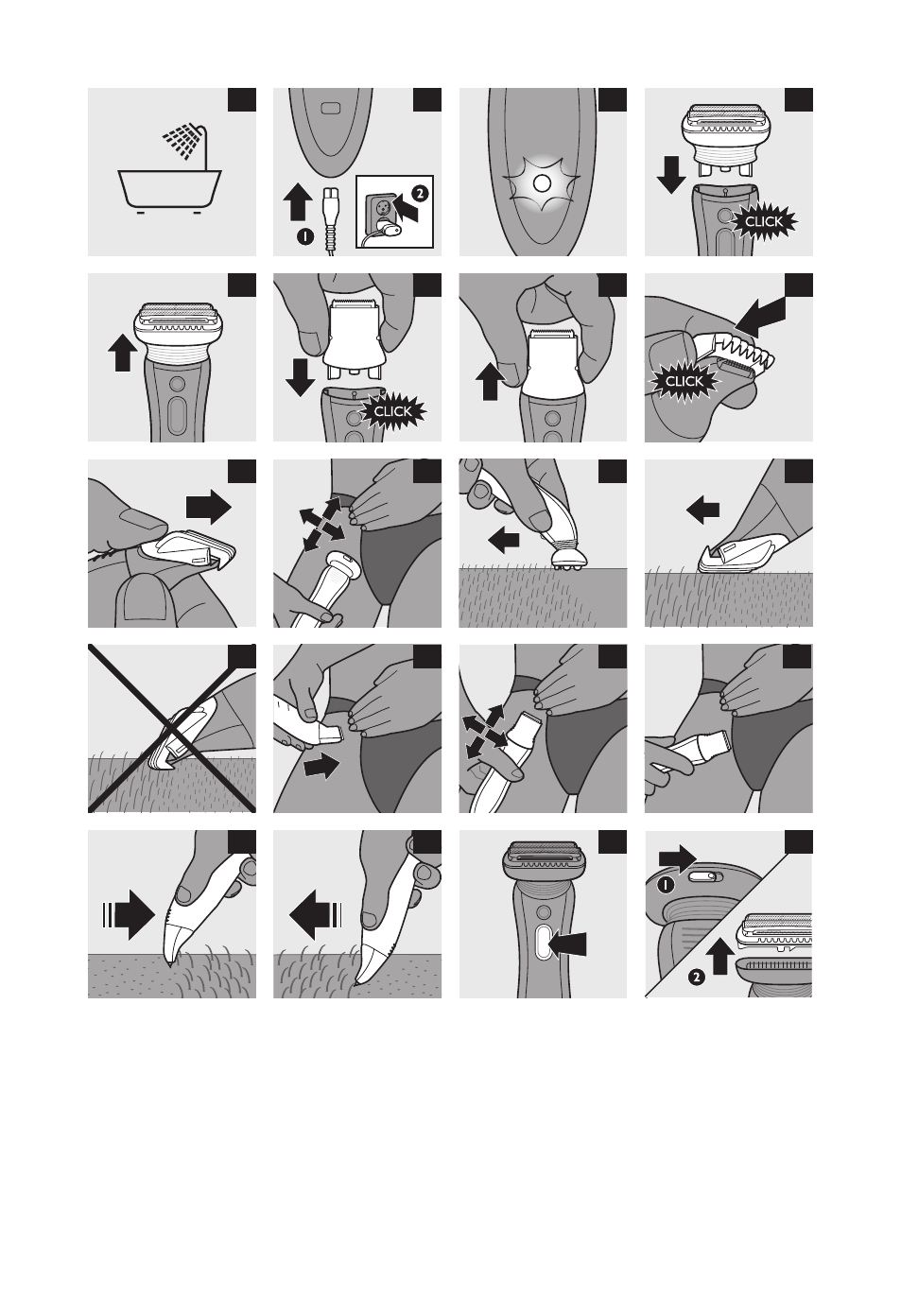 1
2

CLICK

CLICK

CLICK

1
2