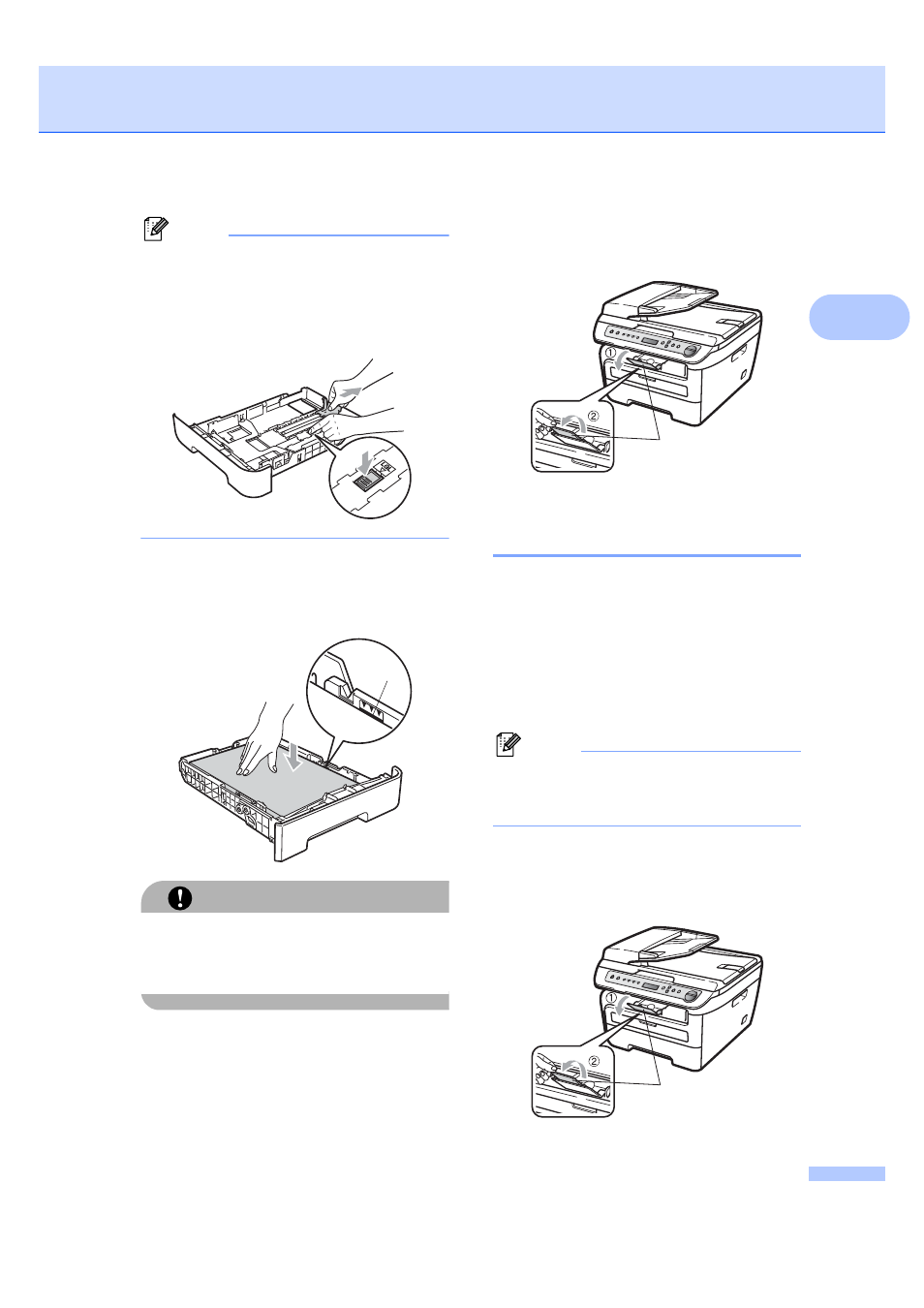 ①
②
①
②